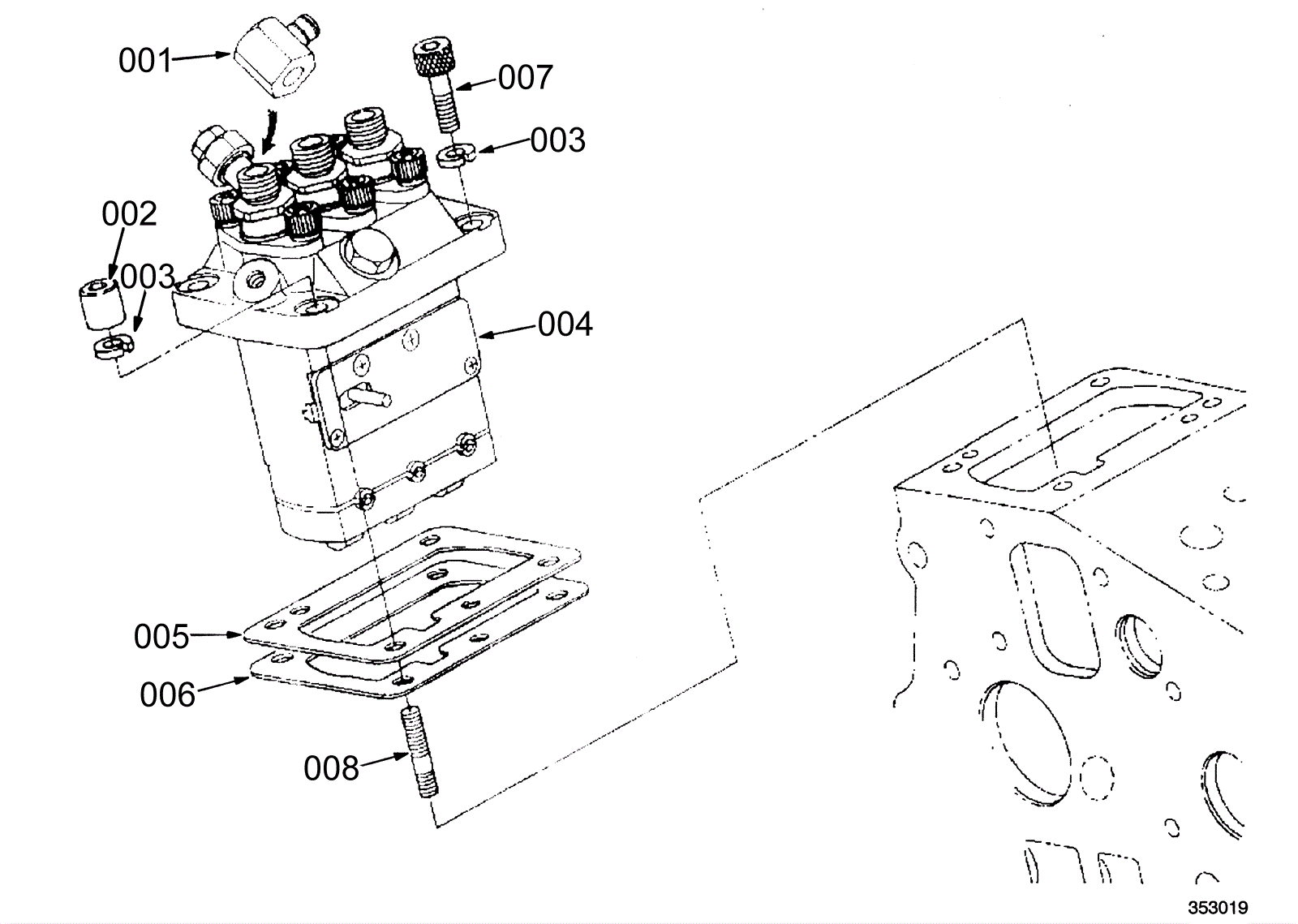 001
007
003
002
003
004
005
006
008
353019