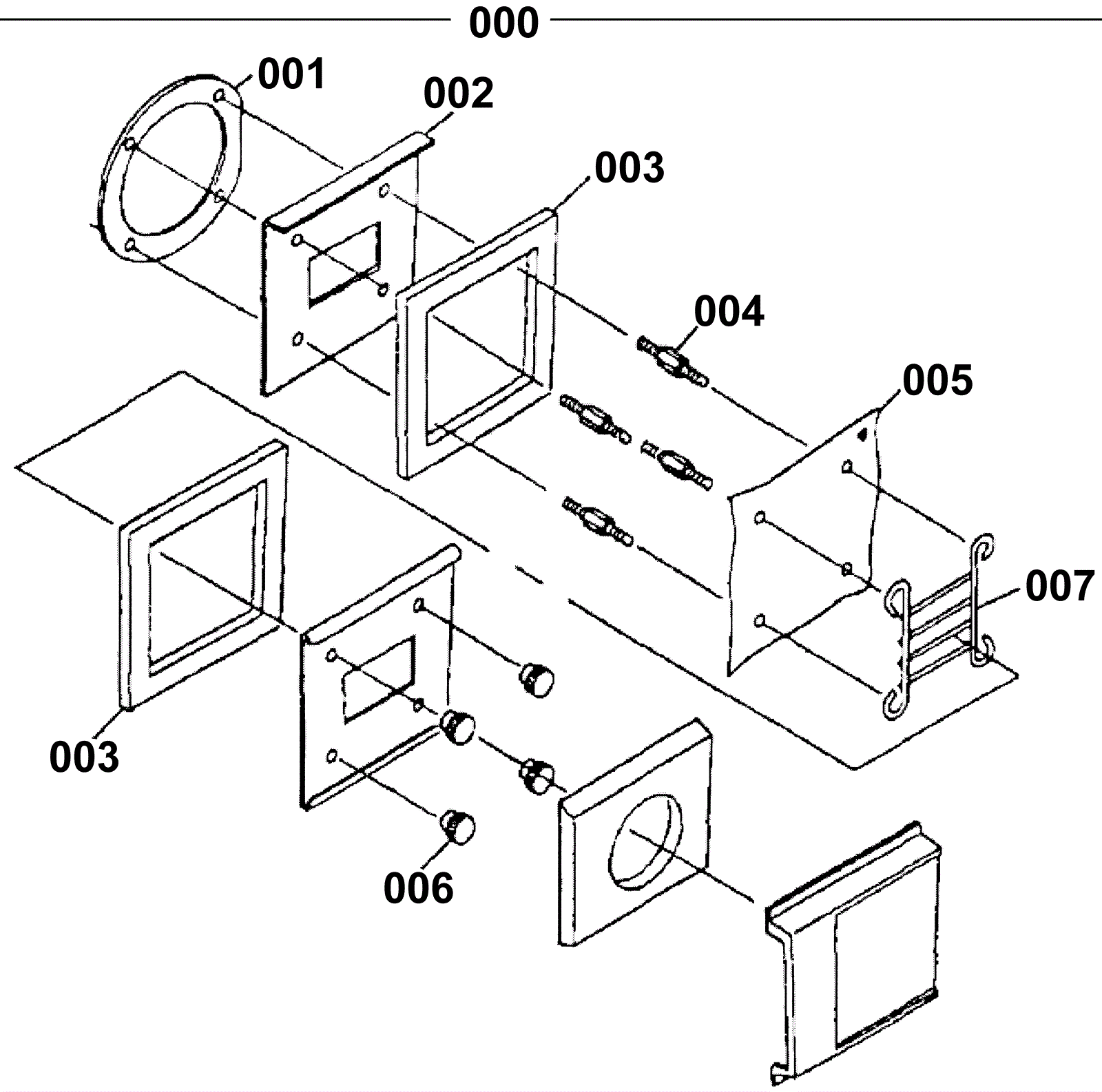 000

001

002

003

004

005

007

003

006