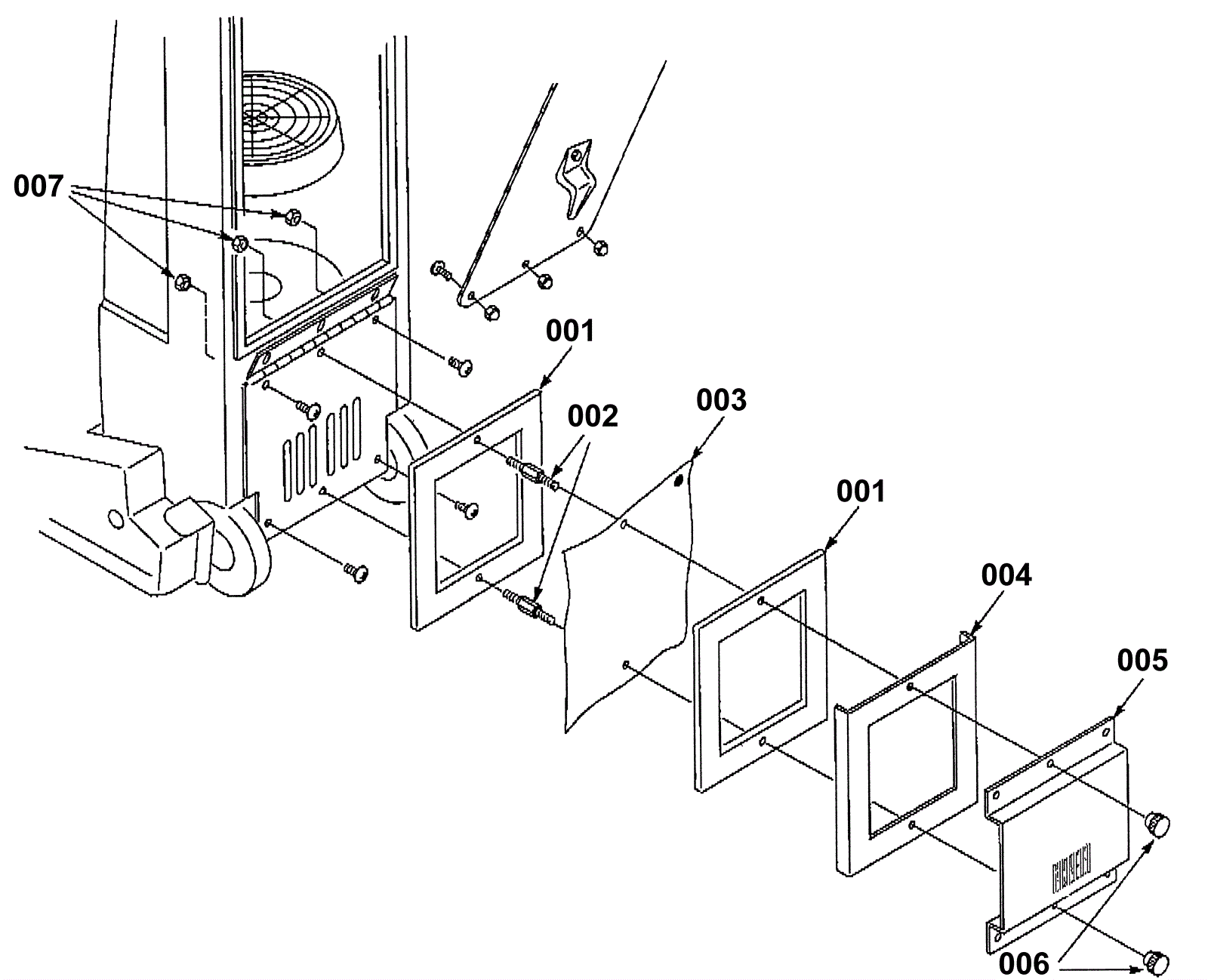 007
001
002
003
001
004
005
006