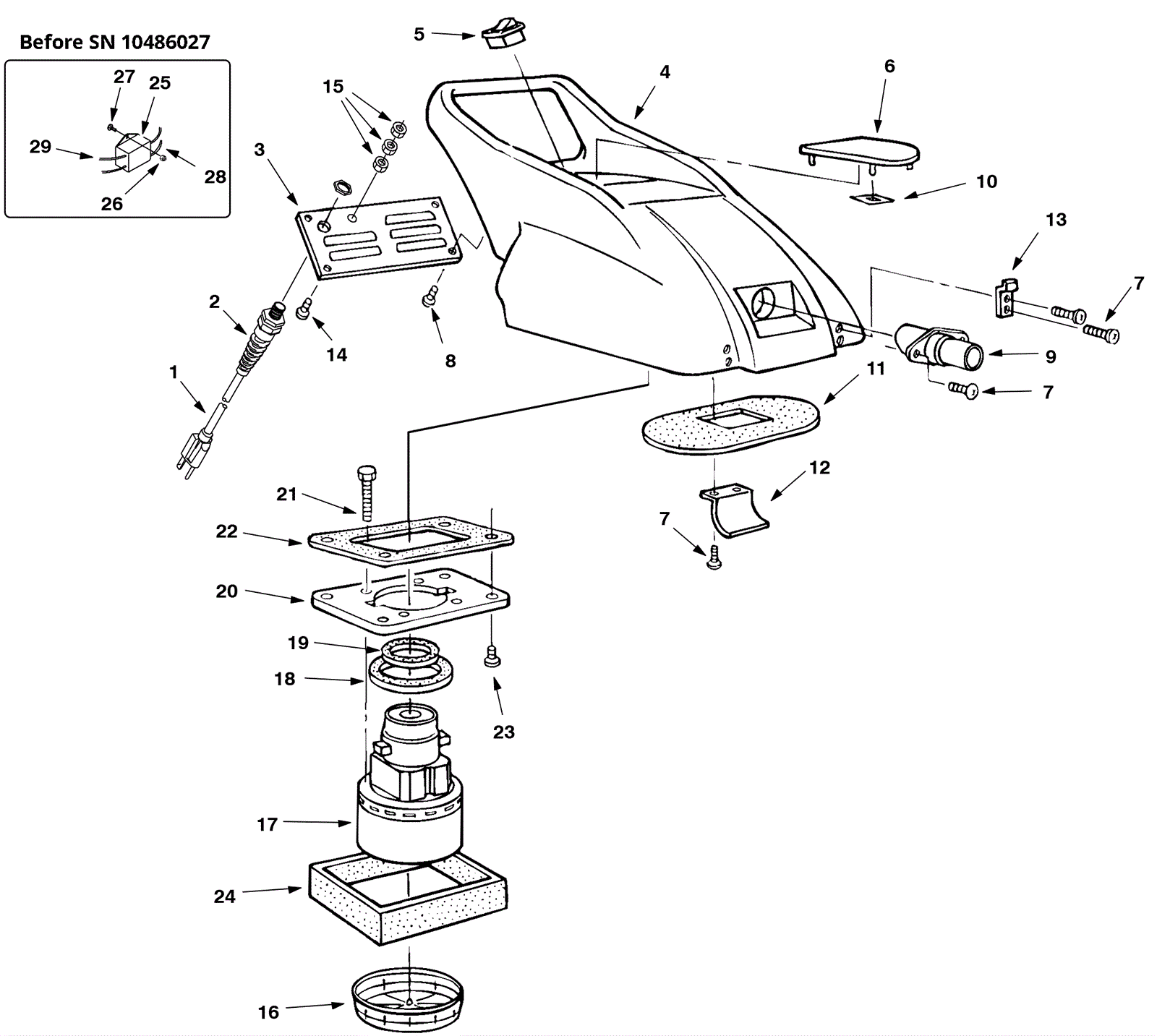 Before SN 10486027

27
25
29
28
26
5
4
6
15
3
10
13
7
2
14
8
9
1
11
7
21
12
22
7
20
19
18
23
17
24
16