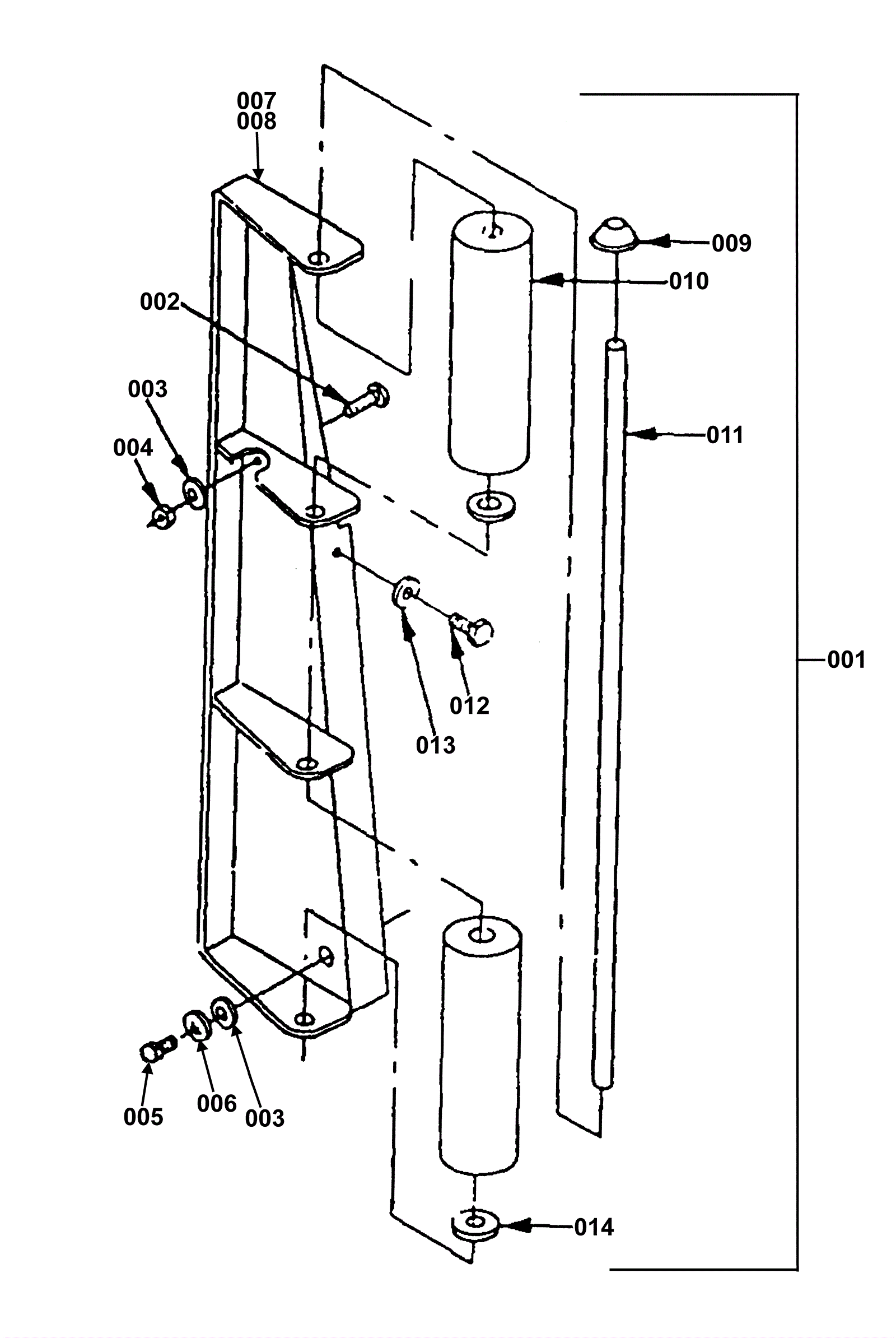 007
008
009
010
002
003
004
011
001
012
013
005
006
003
014