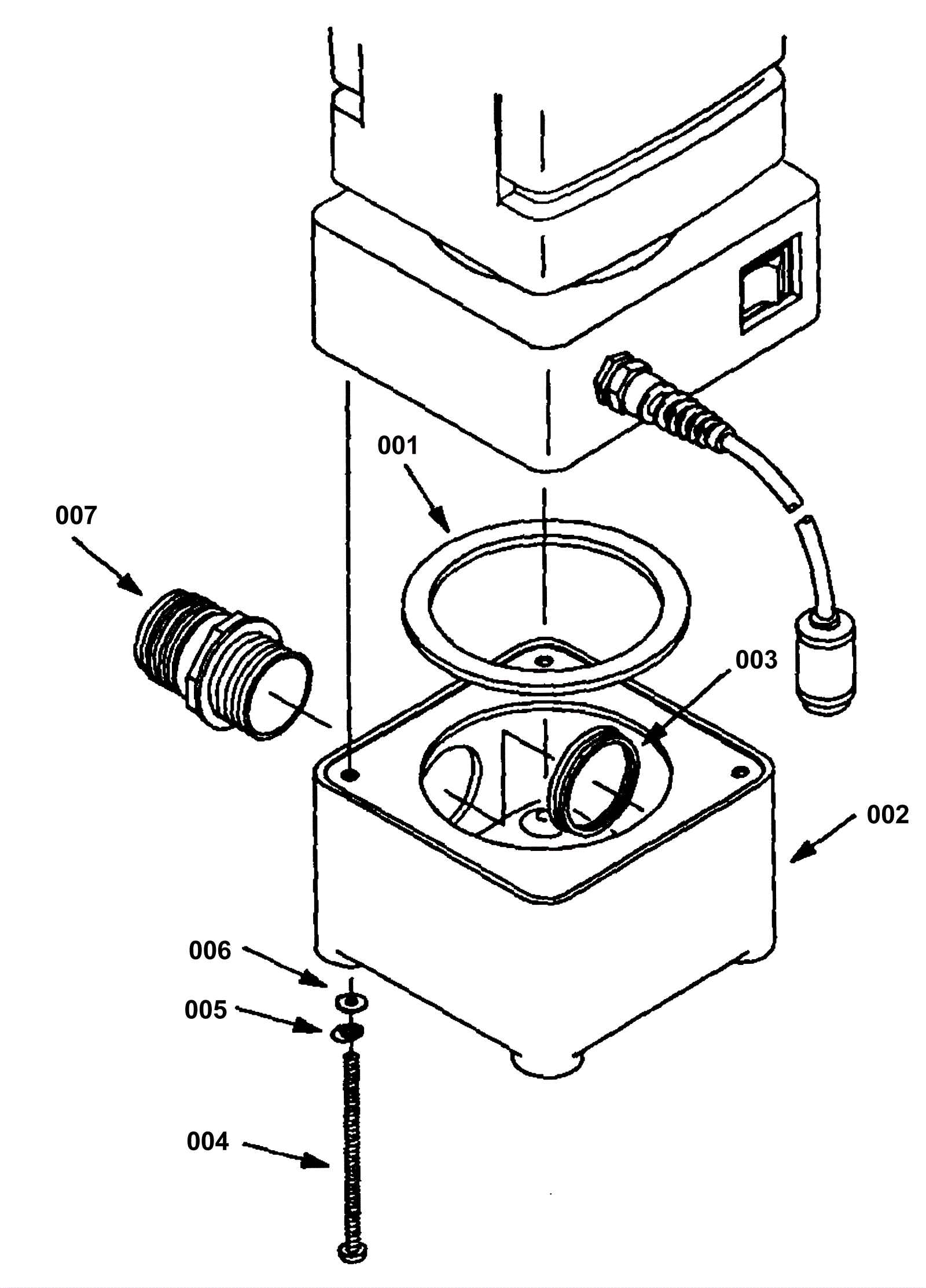 001
007
003
002
006
005
004