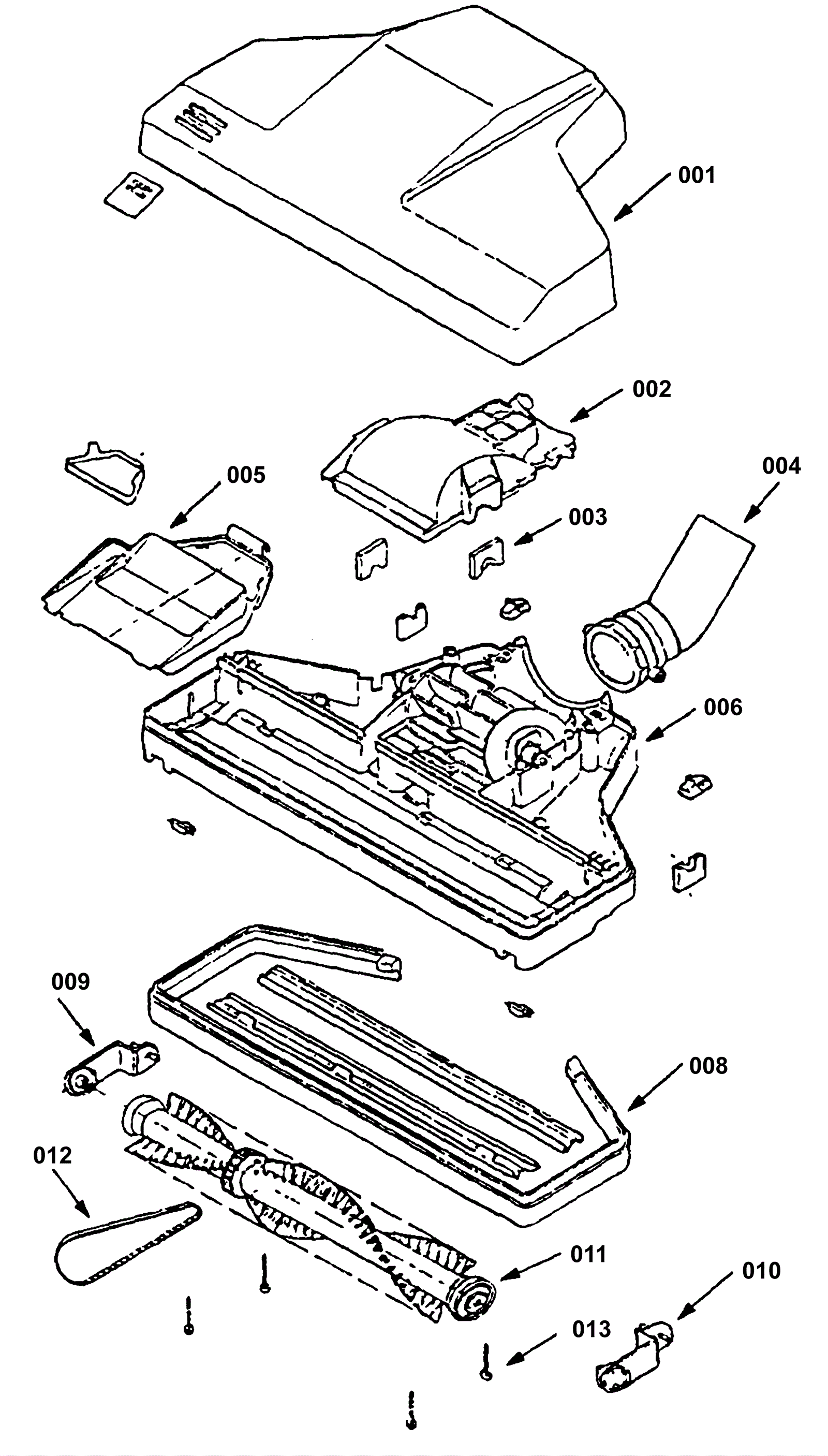 001
002
005
004
003
006
009
008
012
011
010
013