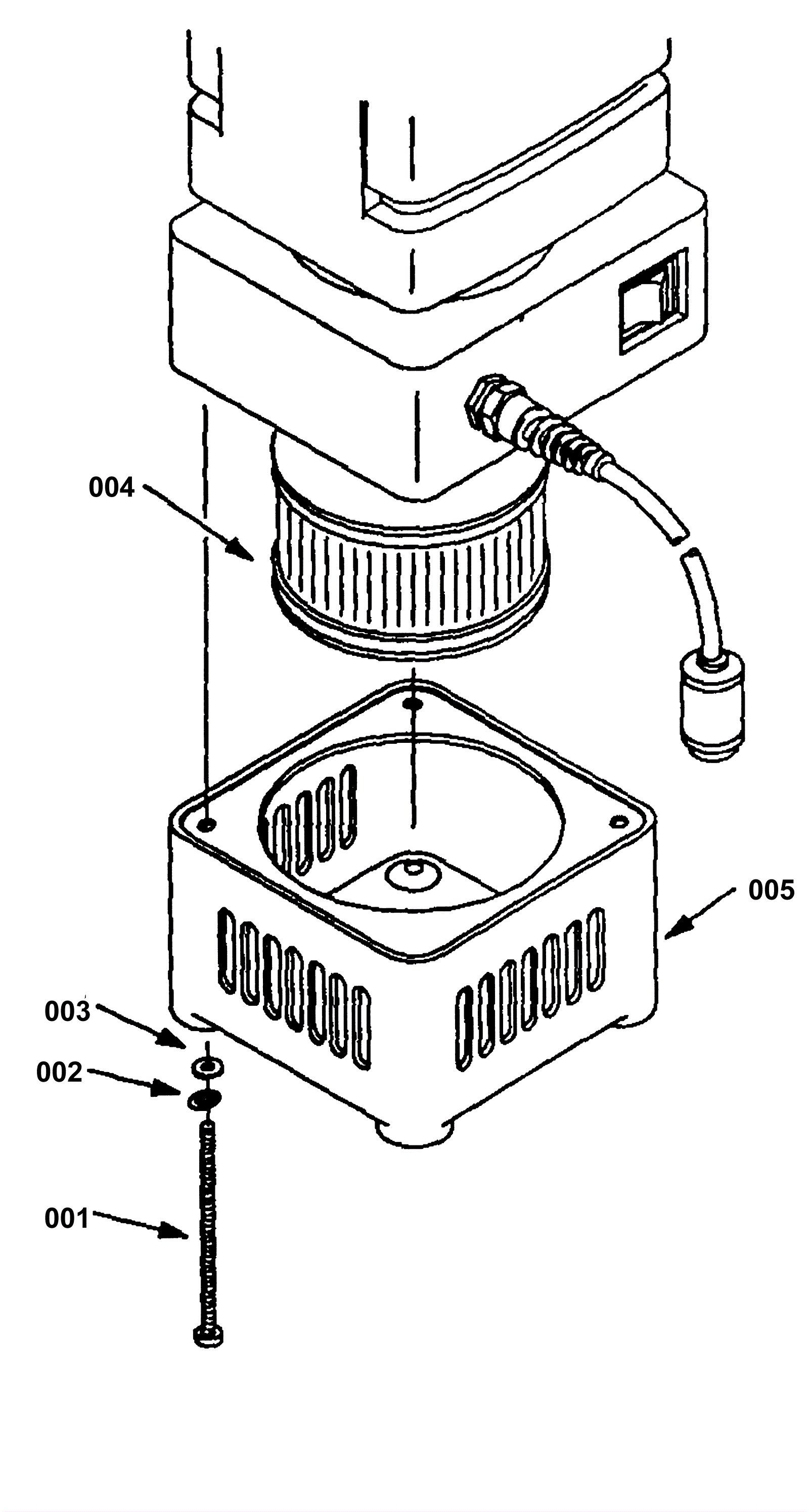 004

005

003

002

001