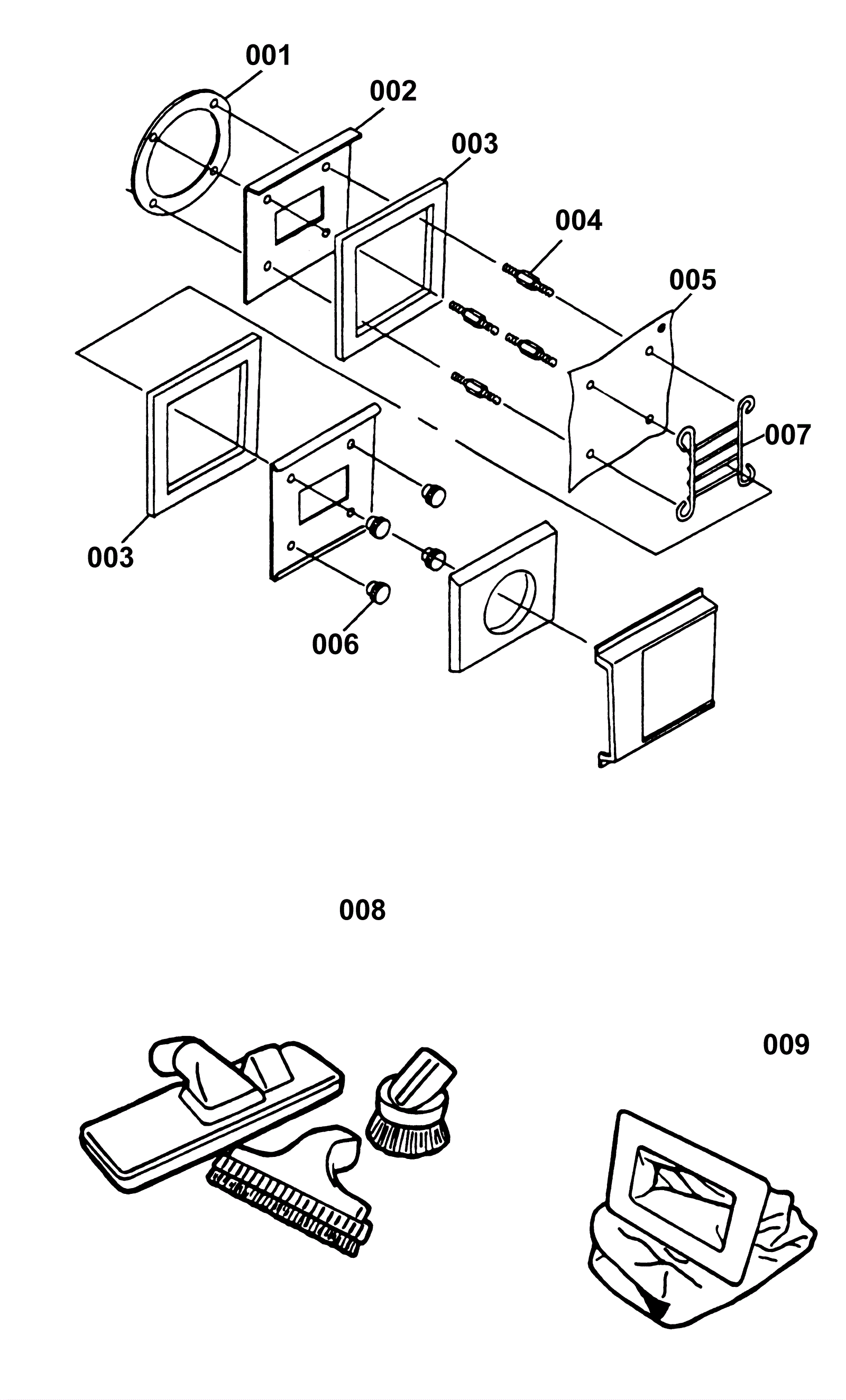 001
002
003
004
005
007
003
006
008
009