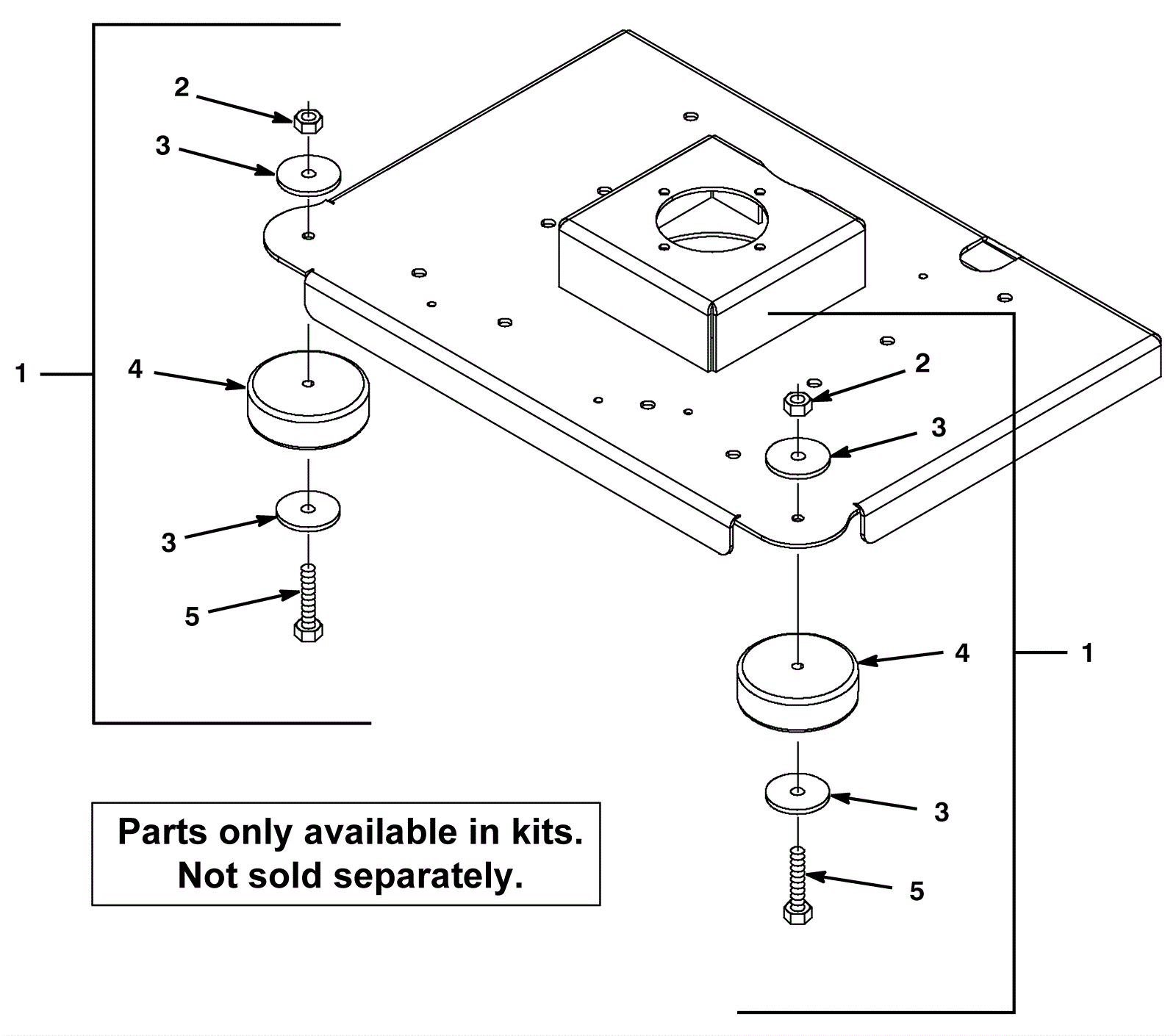 2
3
1
4
3
5
2
3
4
1
3
5

Parts only available in kits.
Not sold separately.