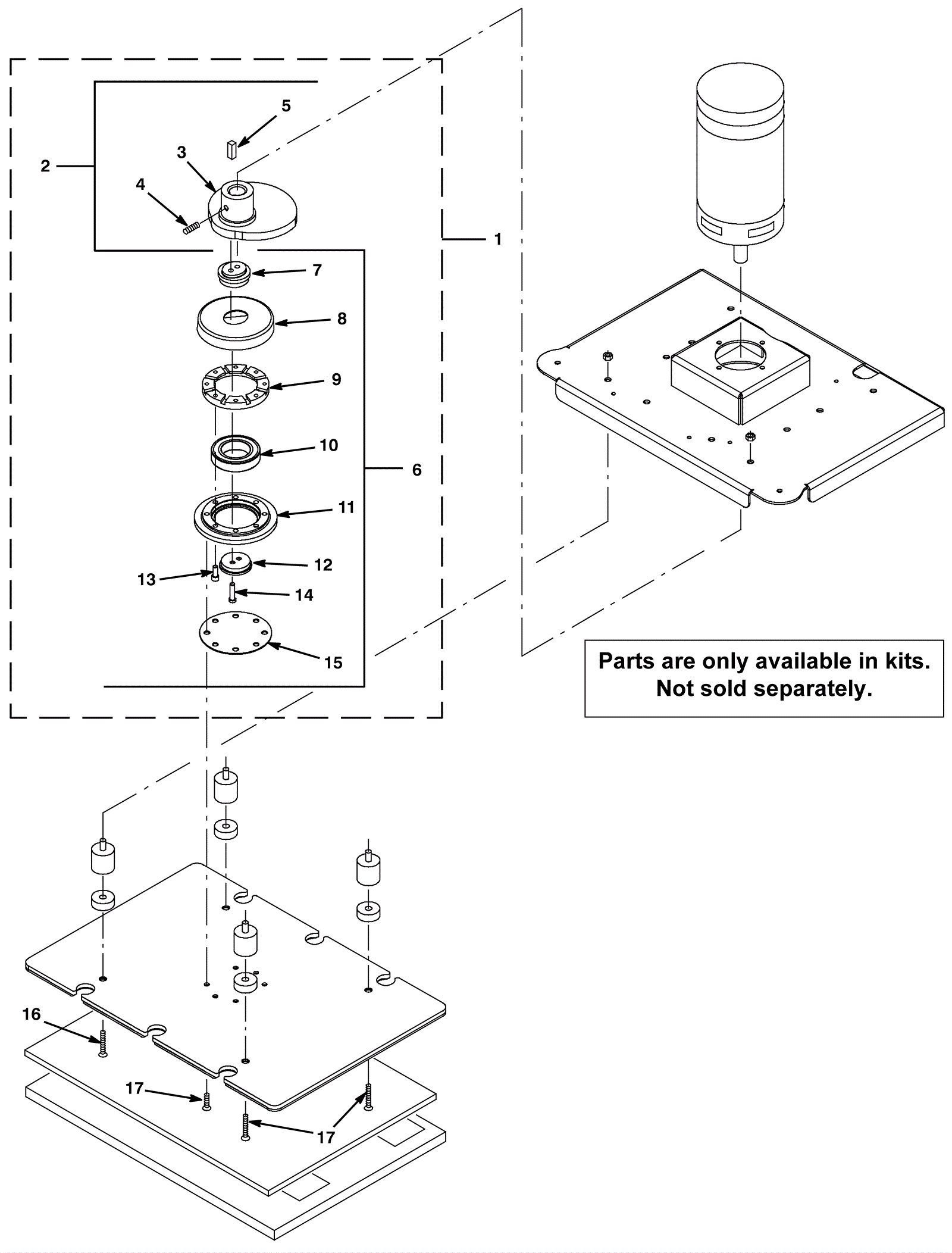 5
3
2
4
1
7
8
9
10
6
11
12
13
14
15
Parts are only available in kits. Not sold separately.
16
17
17