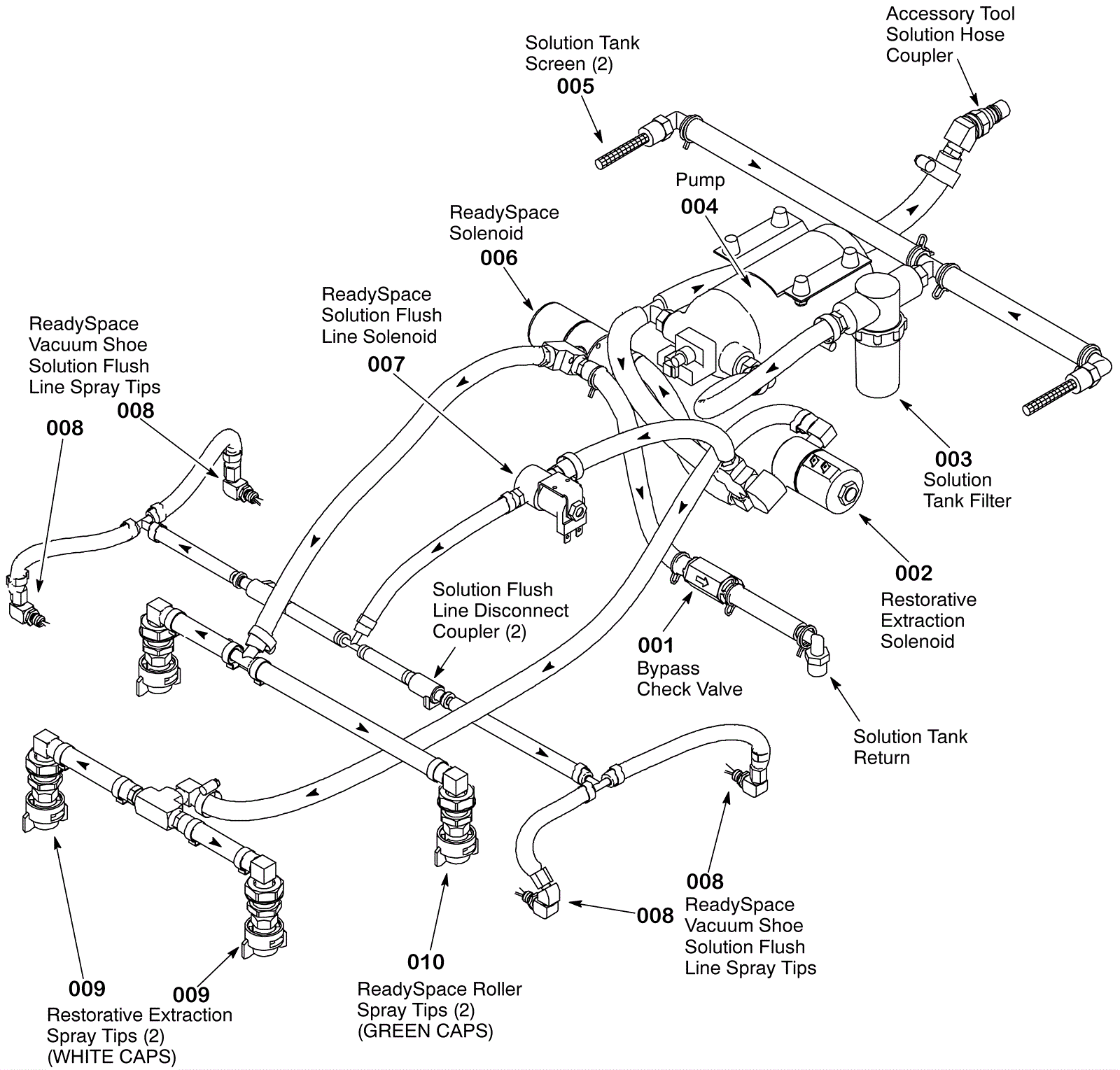 Accessory Tool Solution Hose Coupler

Solution Tank Screen (2)
005

Pump
004

ReadySpace Solenoid
006

ReadySpace Solution Flush Line Solenoid
007

ReadySpace Vacuum Shoe Solution Flush Line Spray Tips
008

008

003
Solution Tank Filter

002
Restorative Extraction Solenoid

Solution Flush Line Disconnect Coupler (2)

001
Bypass Check Valve

Solution Tank Return

008
ReadySpace Vacuum Shoe Solution Flush Line Spray Tips

008

010
ReadySpace Roller Spray Tips (2) (GREEN CAPS)

009
009
Restorative Extraction Spray Tips (2) (WHITE CAPS)