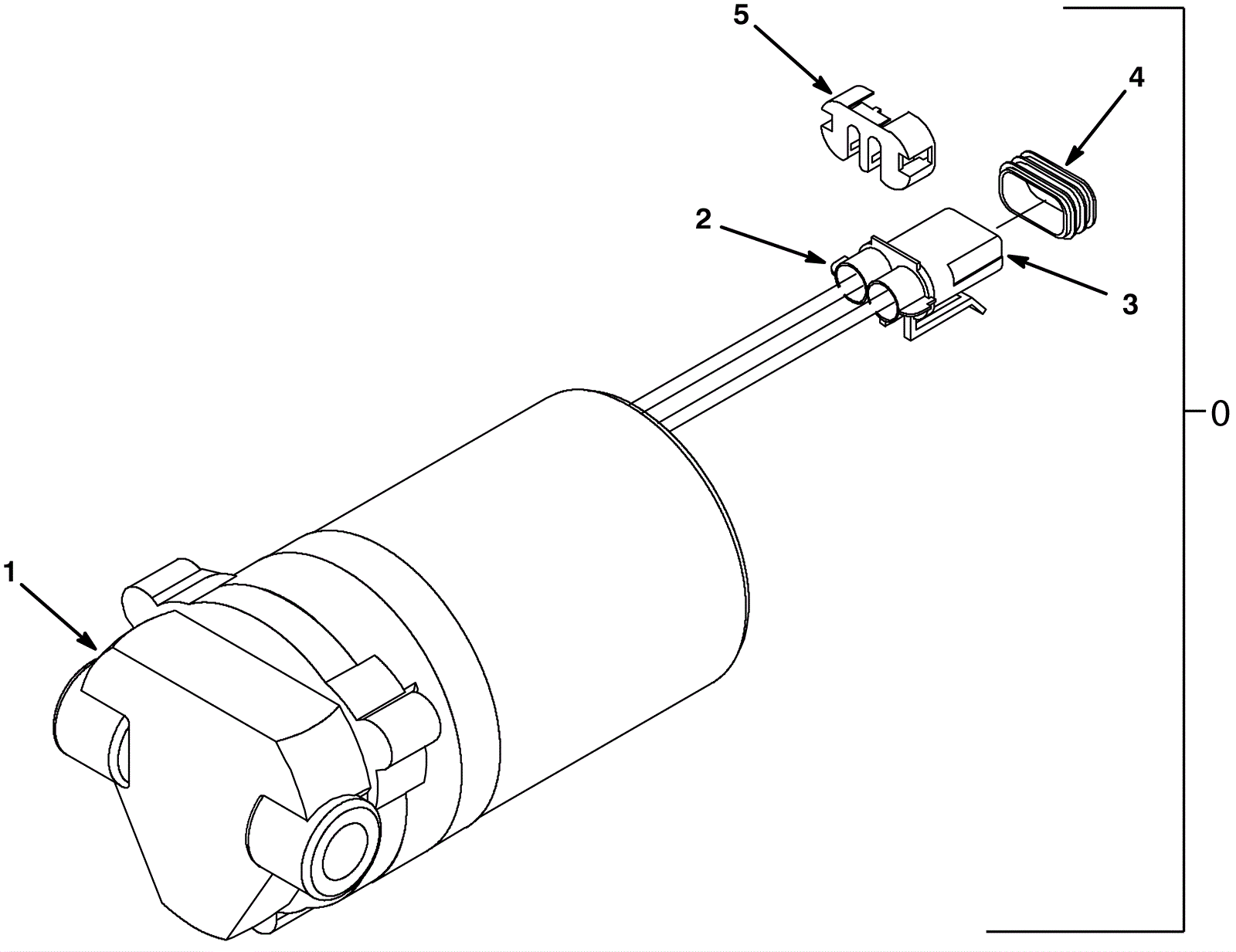 5
4
2
3
0
1