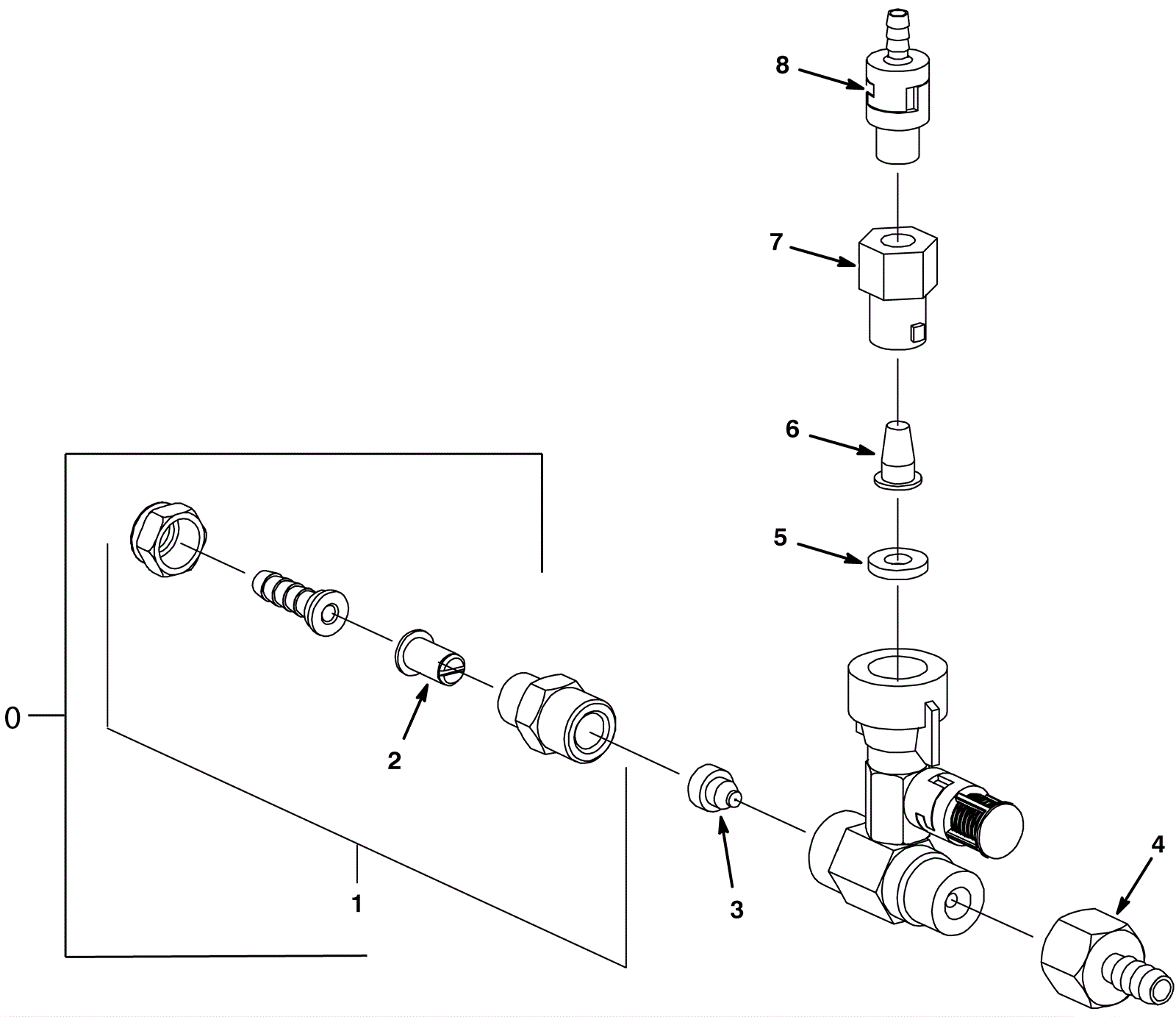 8
7
6
5
0
2
1
3
4