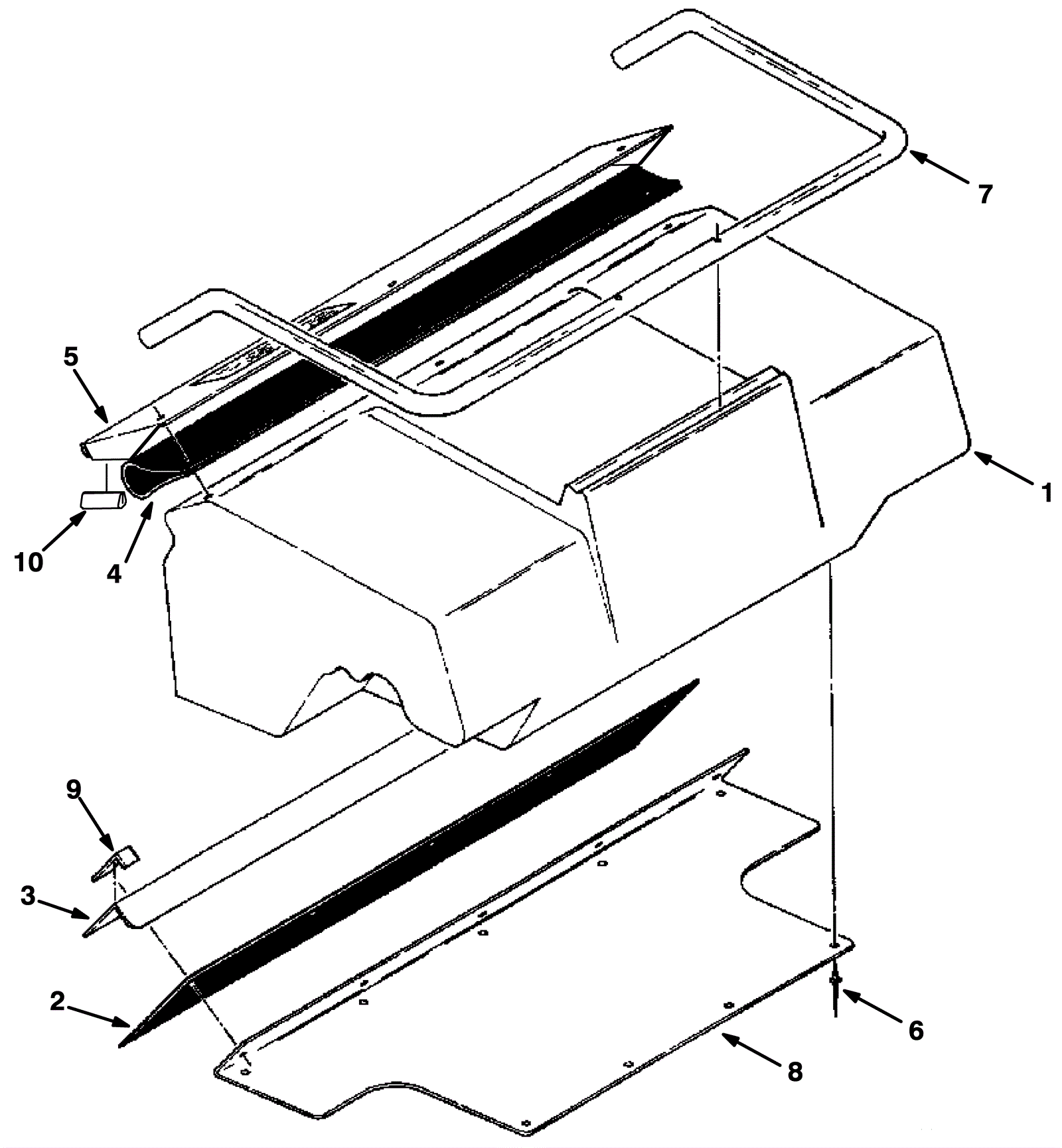 7
5
1
10
4
9
3
2
6
8