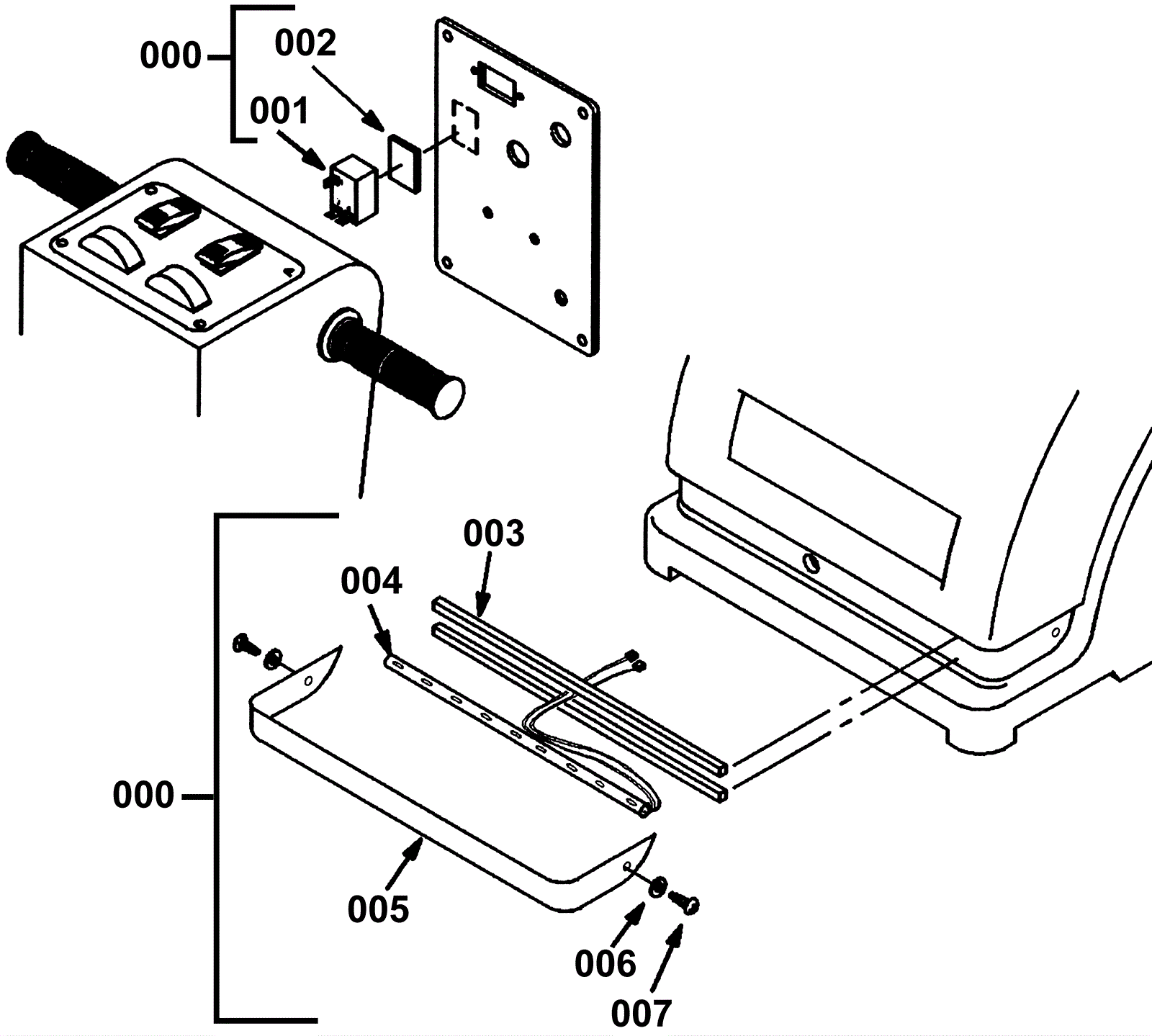 000
002
001
003
004
000
005
006
007