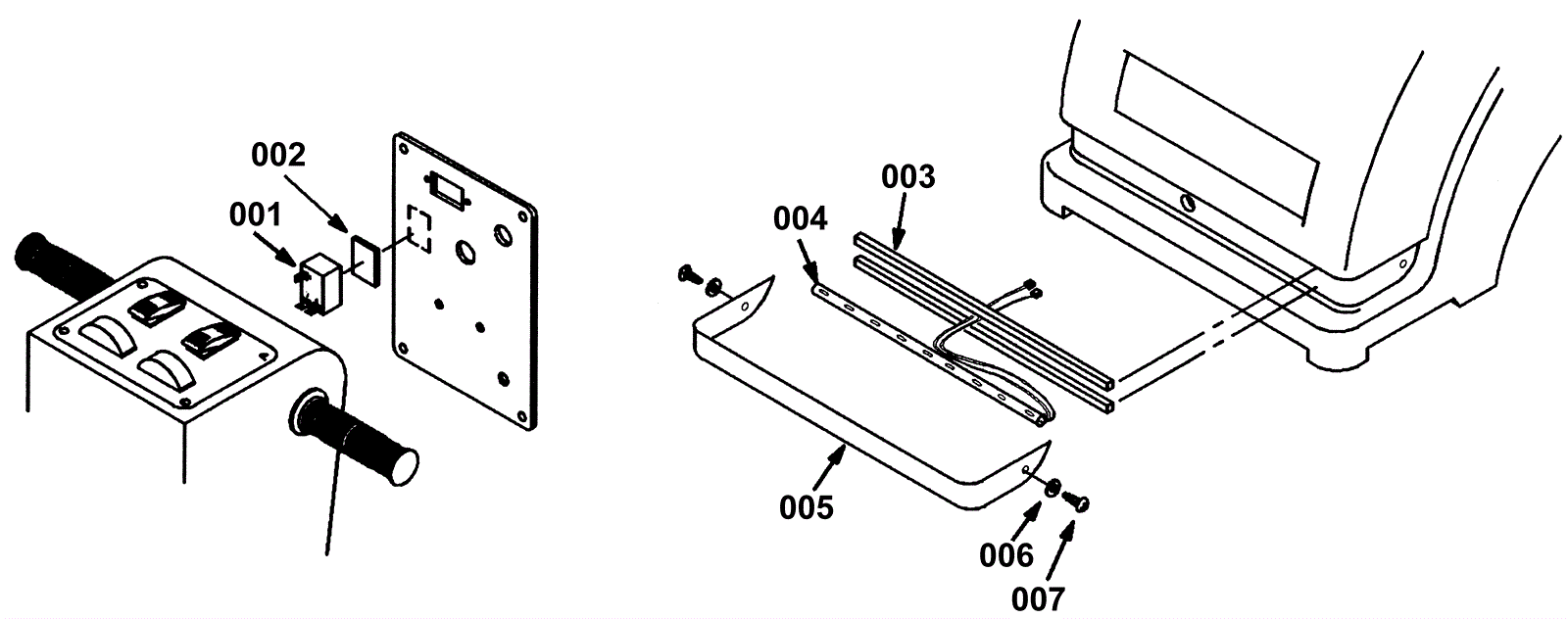 002
001
003
004
005
006
007