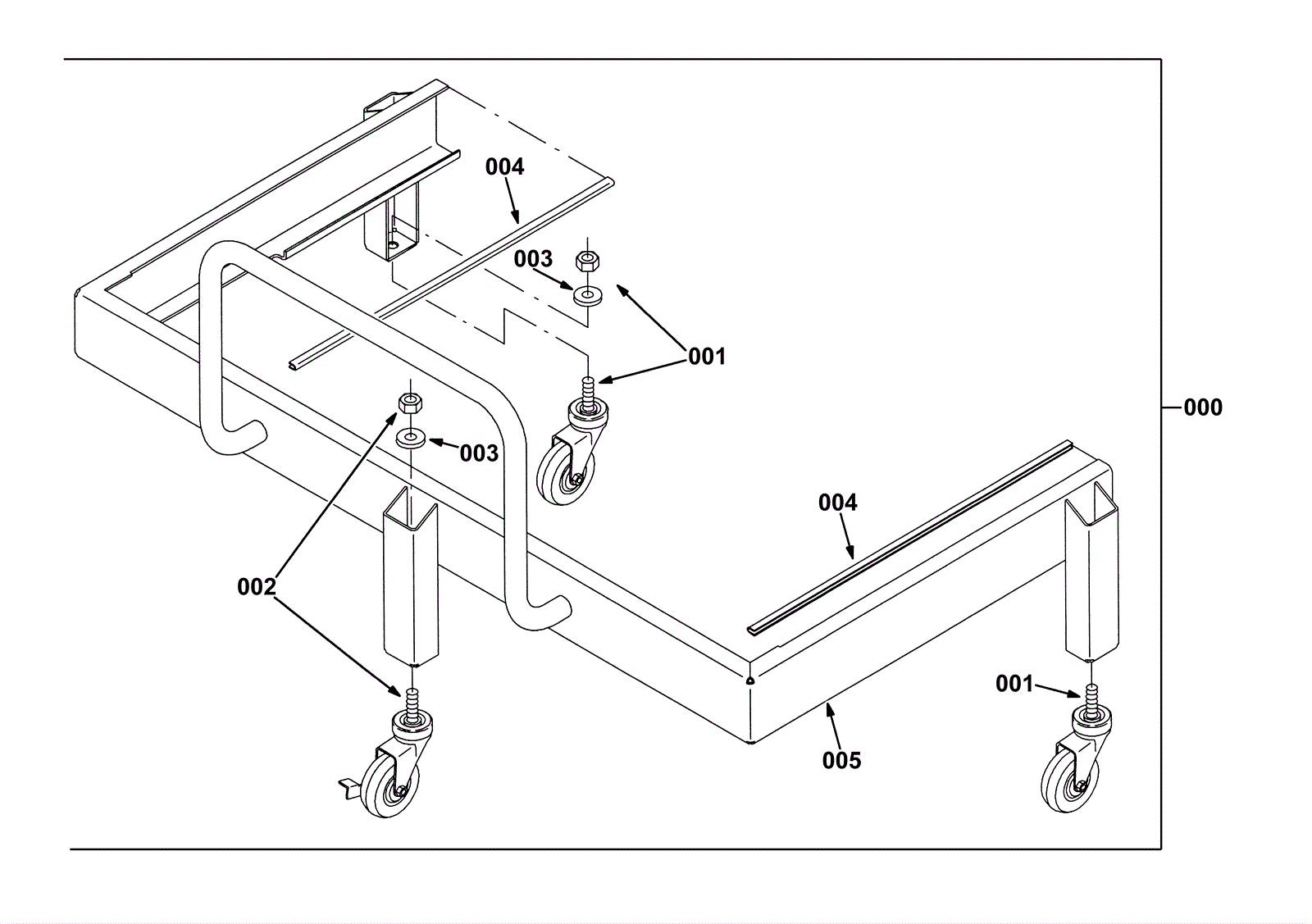 004
003
001
000
003
004
002
001
005