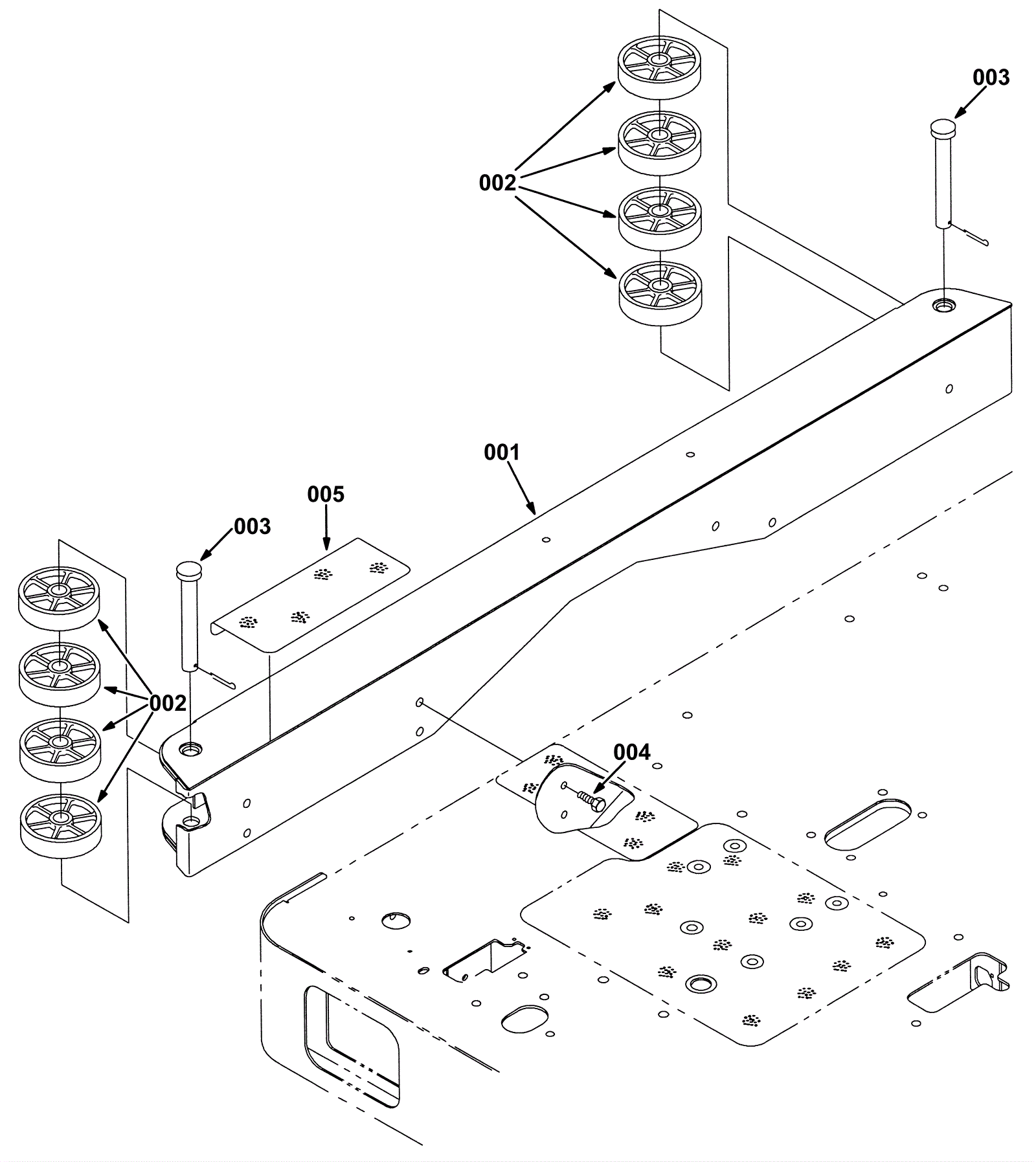 003
002
001
005
003
002
004