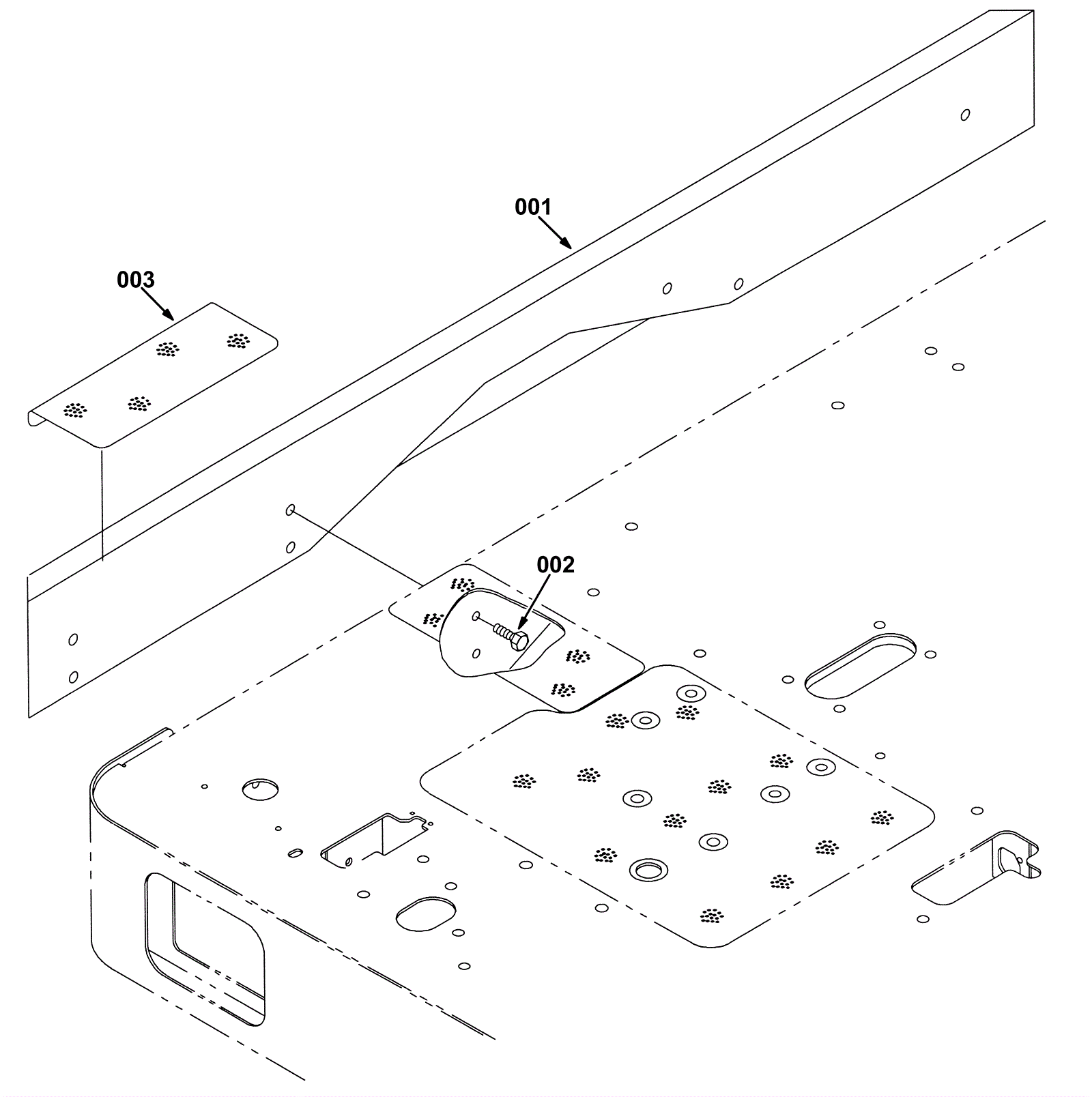 001

003

002