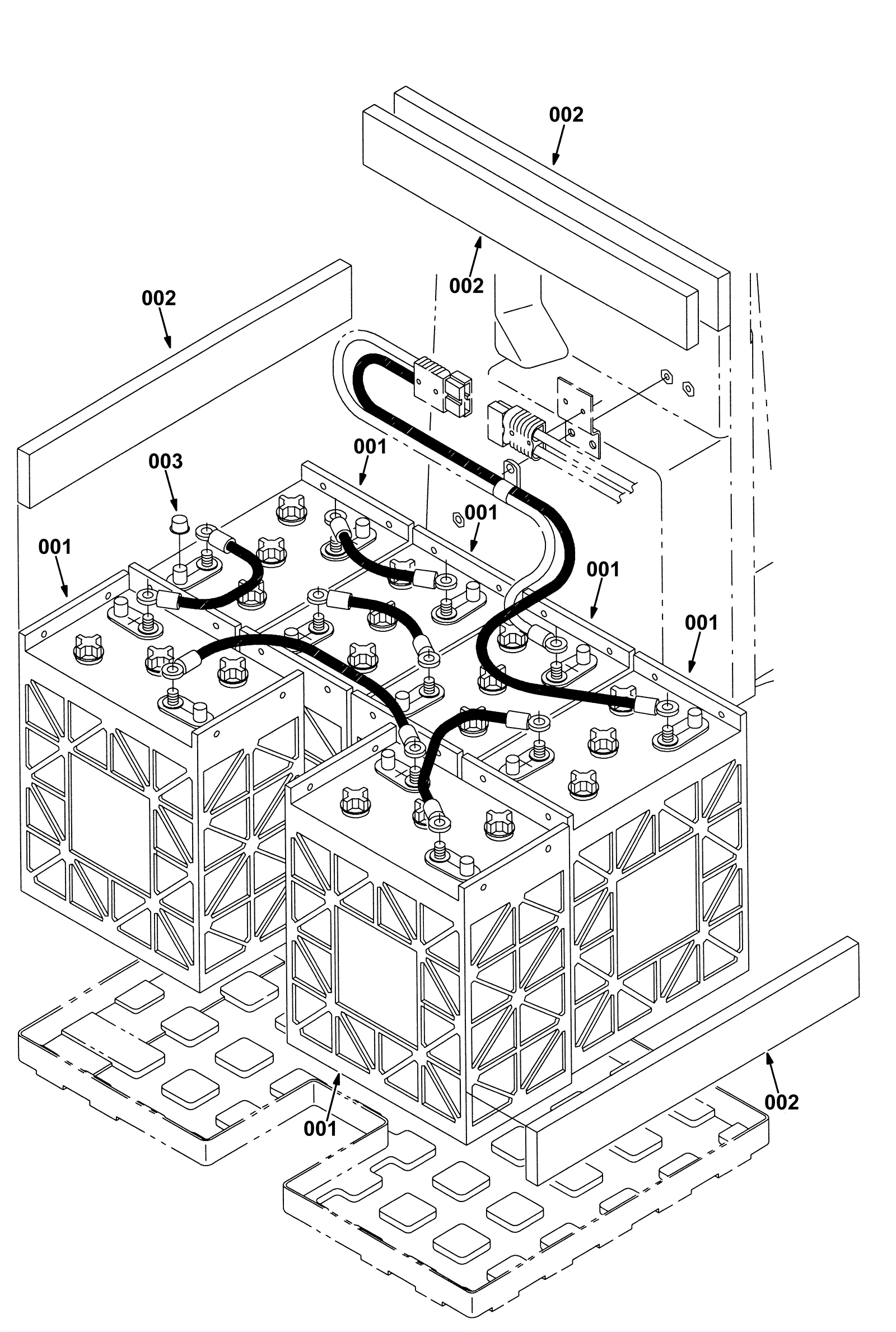 002
002
002
003
001
001
001
001
001
001
002