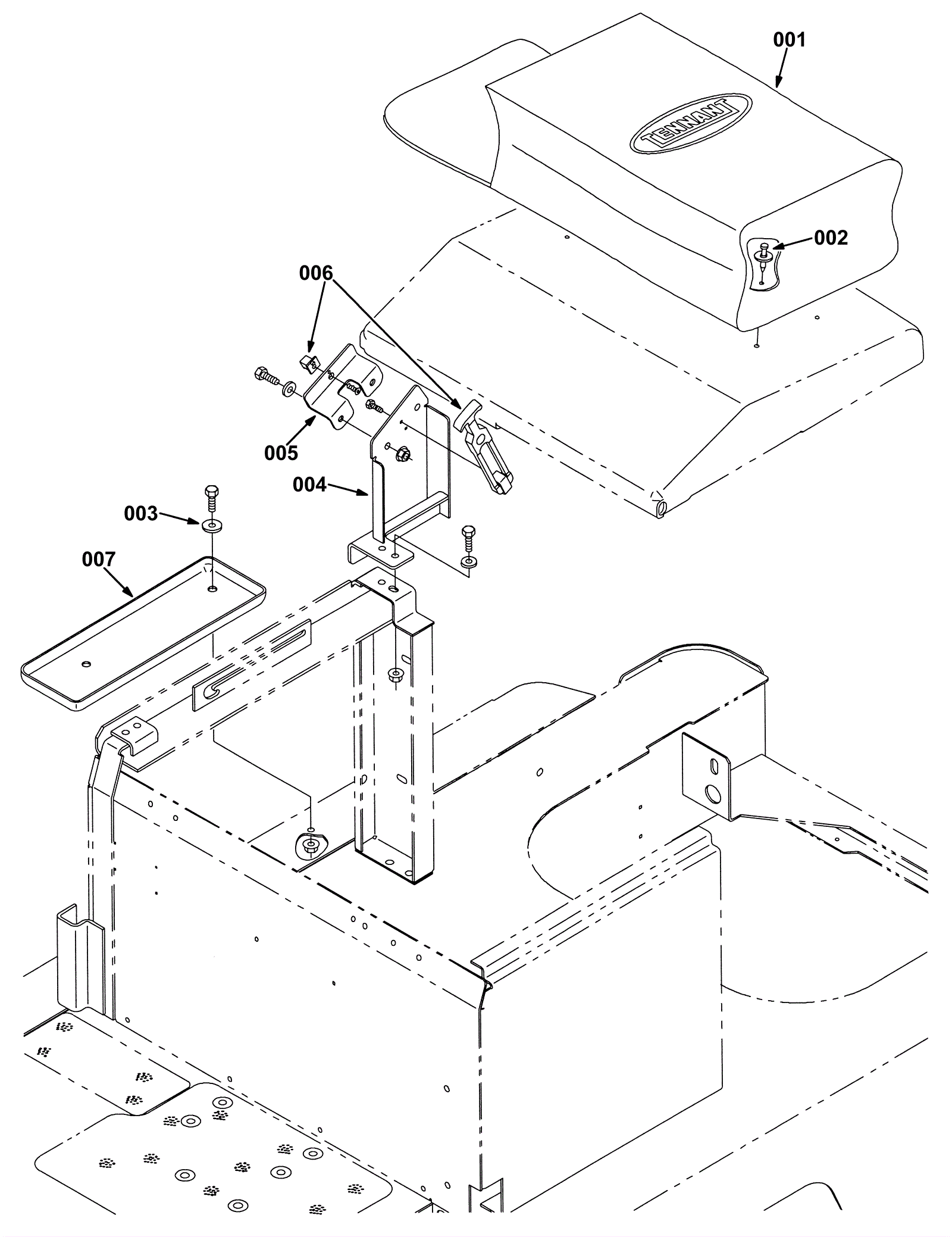 001

TENNANT

002

006

005

004

003

007