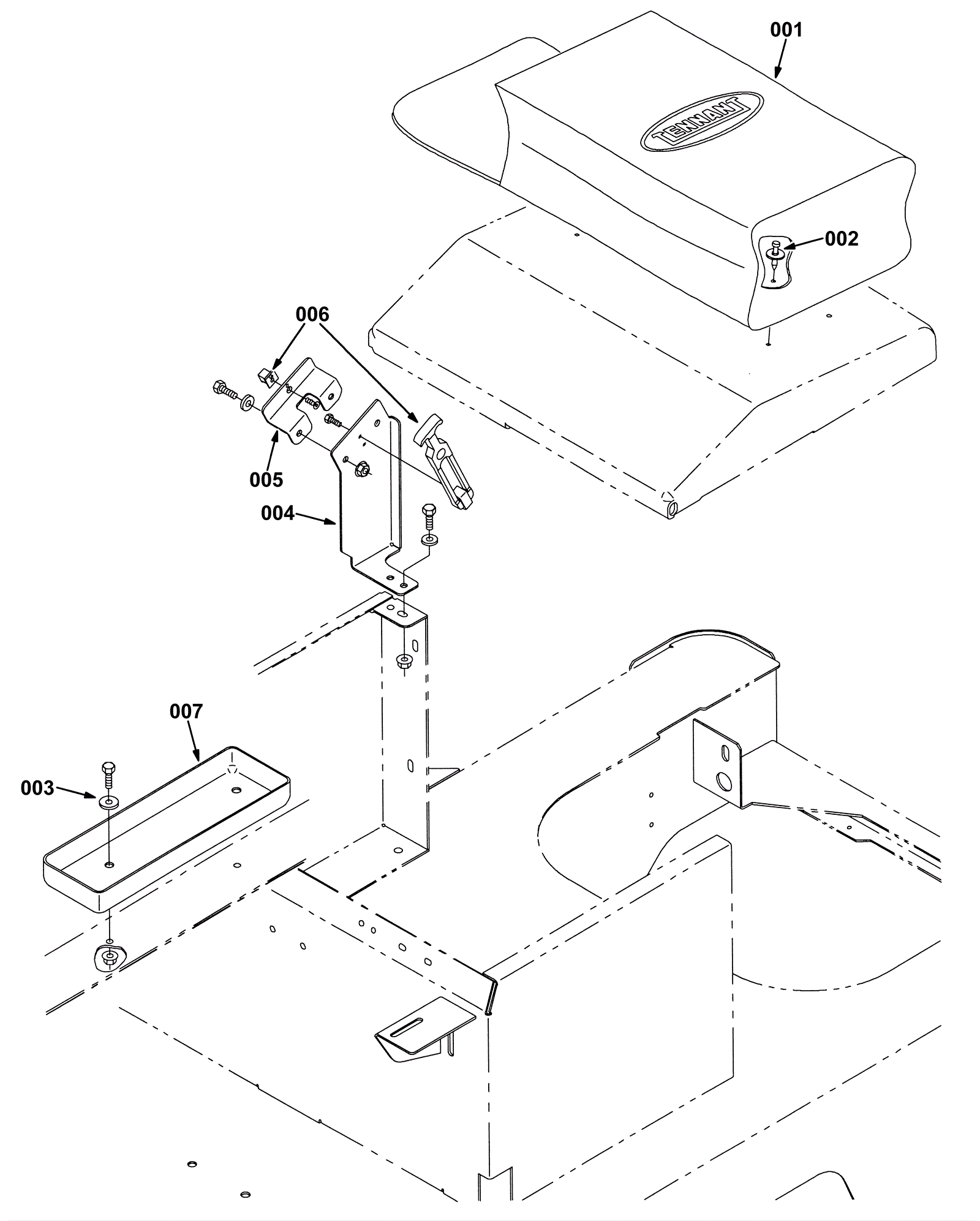 001

TENNANT

002

006

005

004

007

003