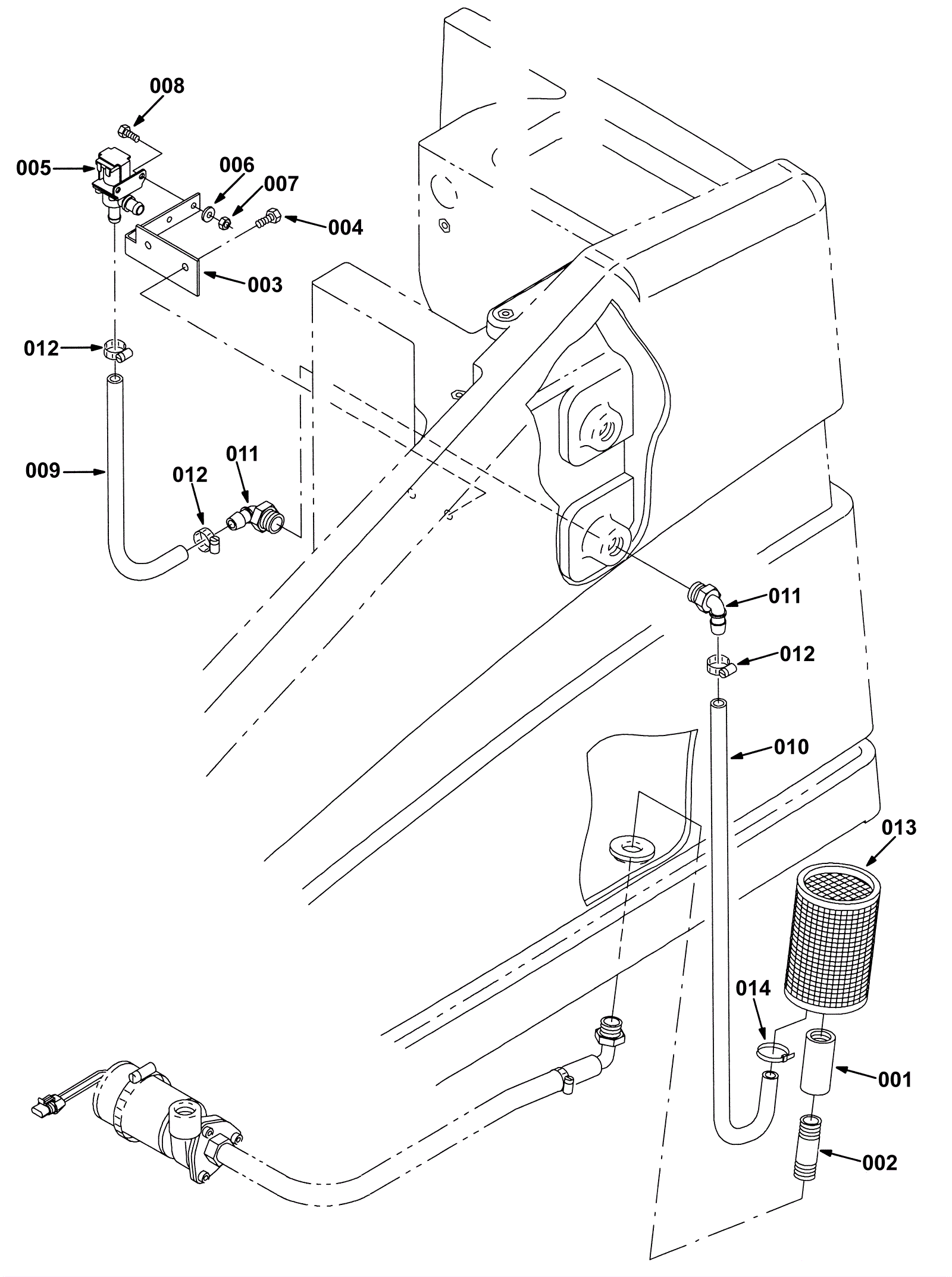 008
005
006
007
004
003
012
009
012
011
011
012
010
013
014
001
002