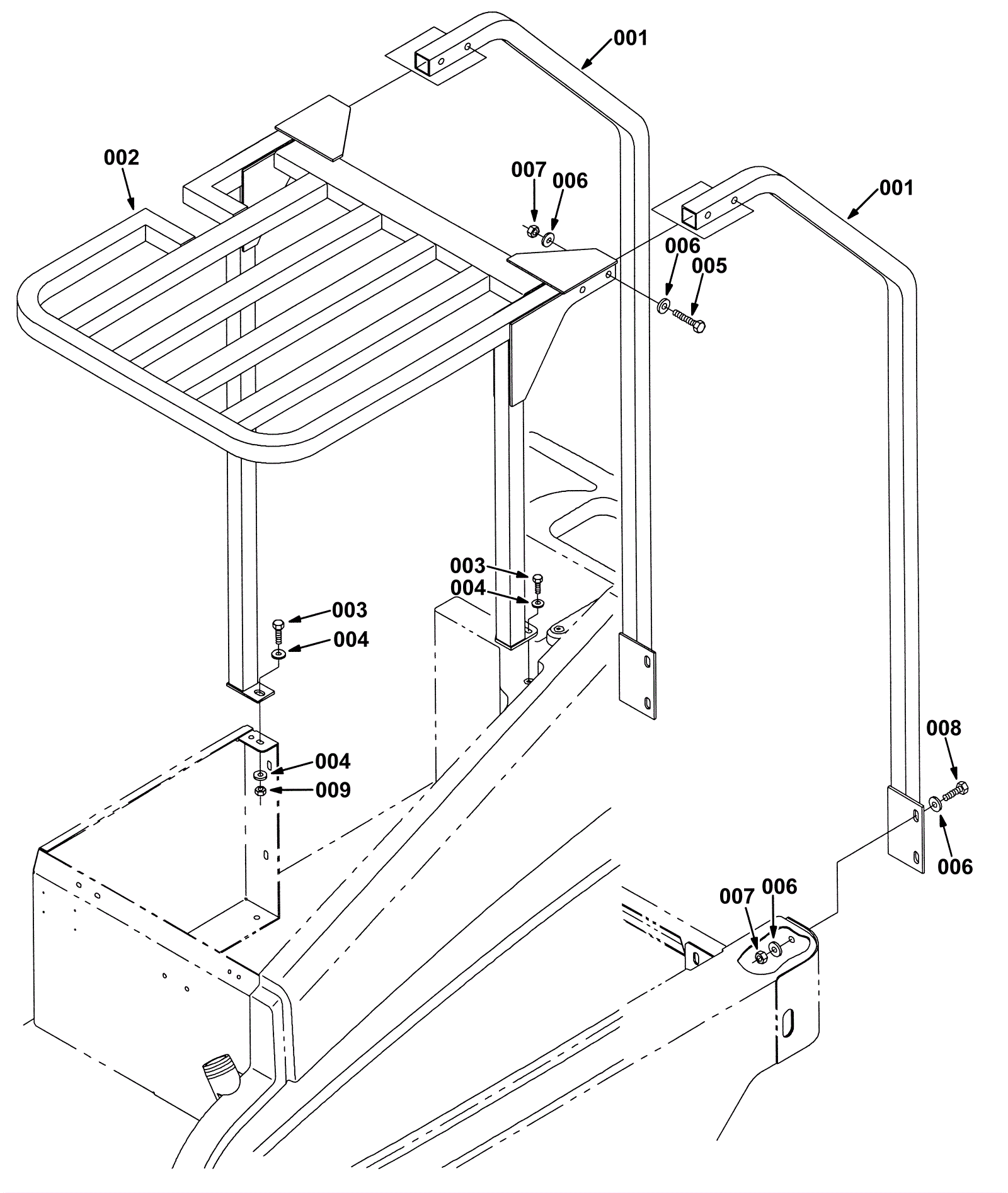 001
002
007
006
001
006
005
003
004
003
004
004
009
008
006
007
006