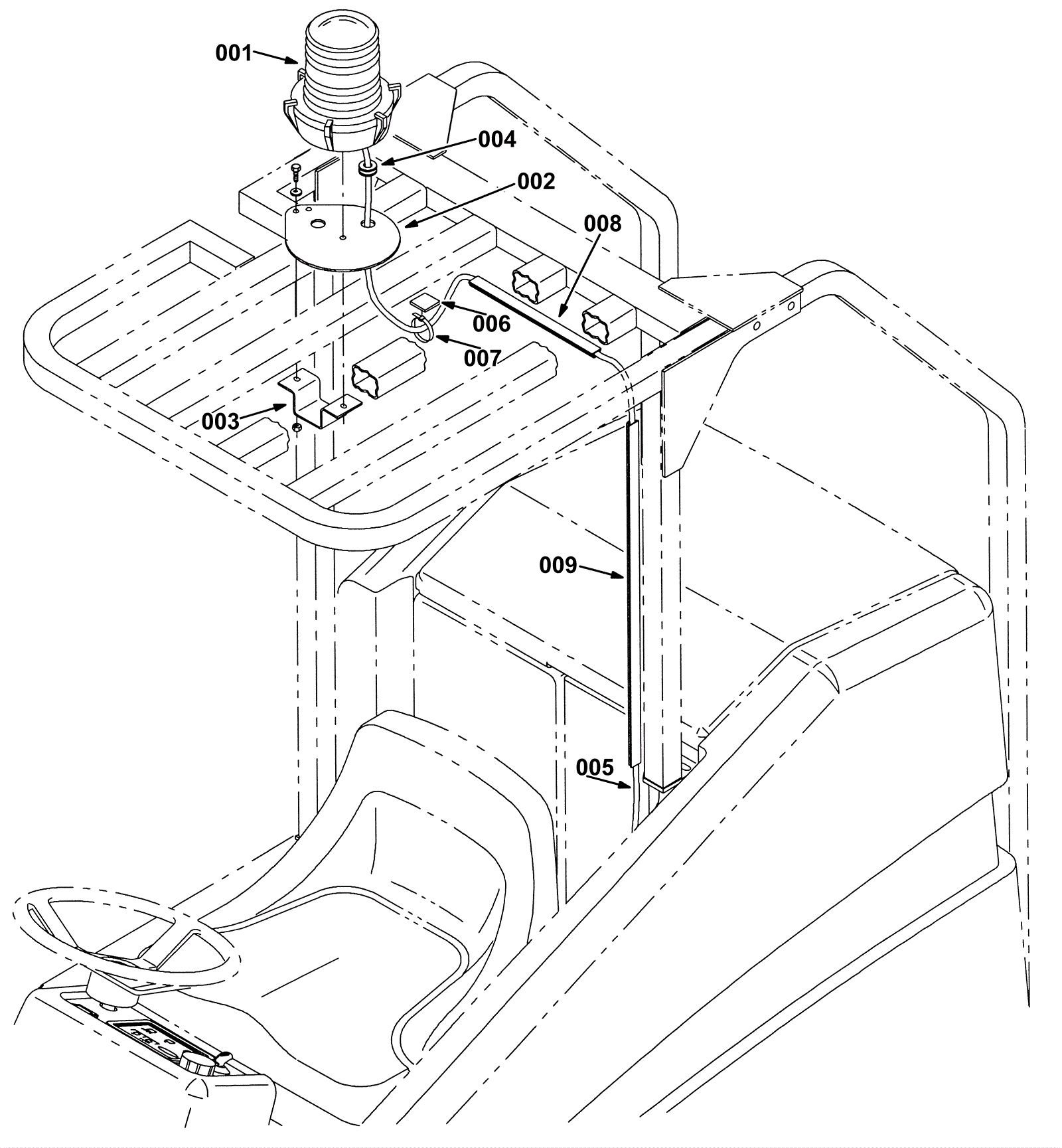 001
004
002
008
006
007
003
009
005