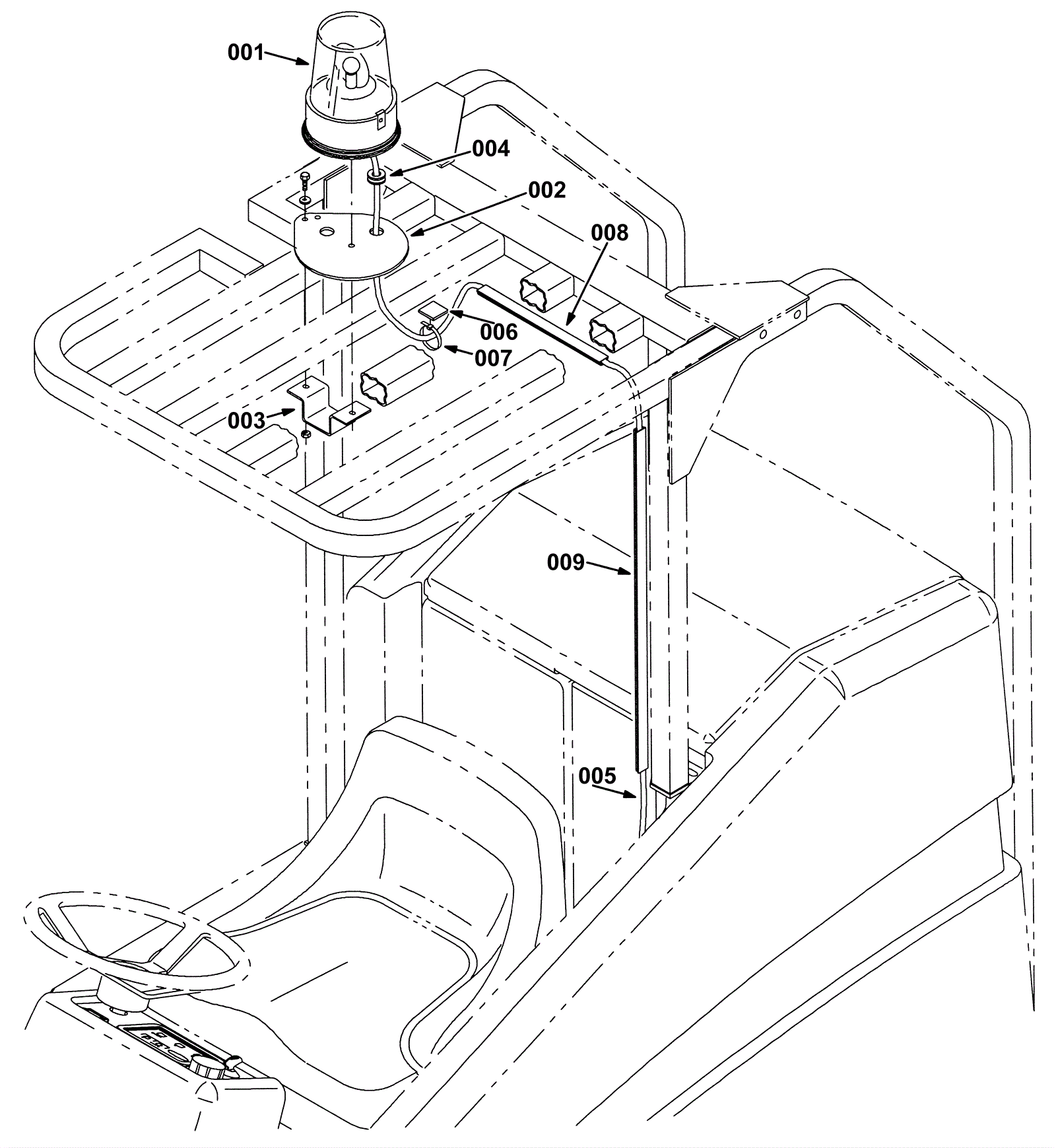 001
004
002
008
006
007
003
009
005