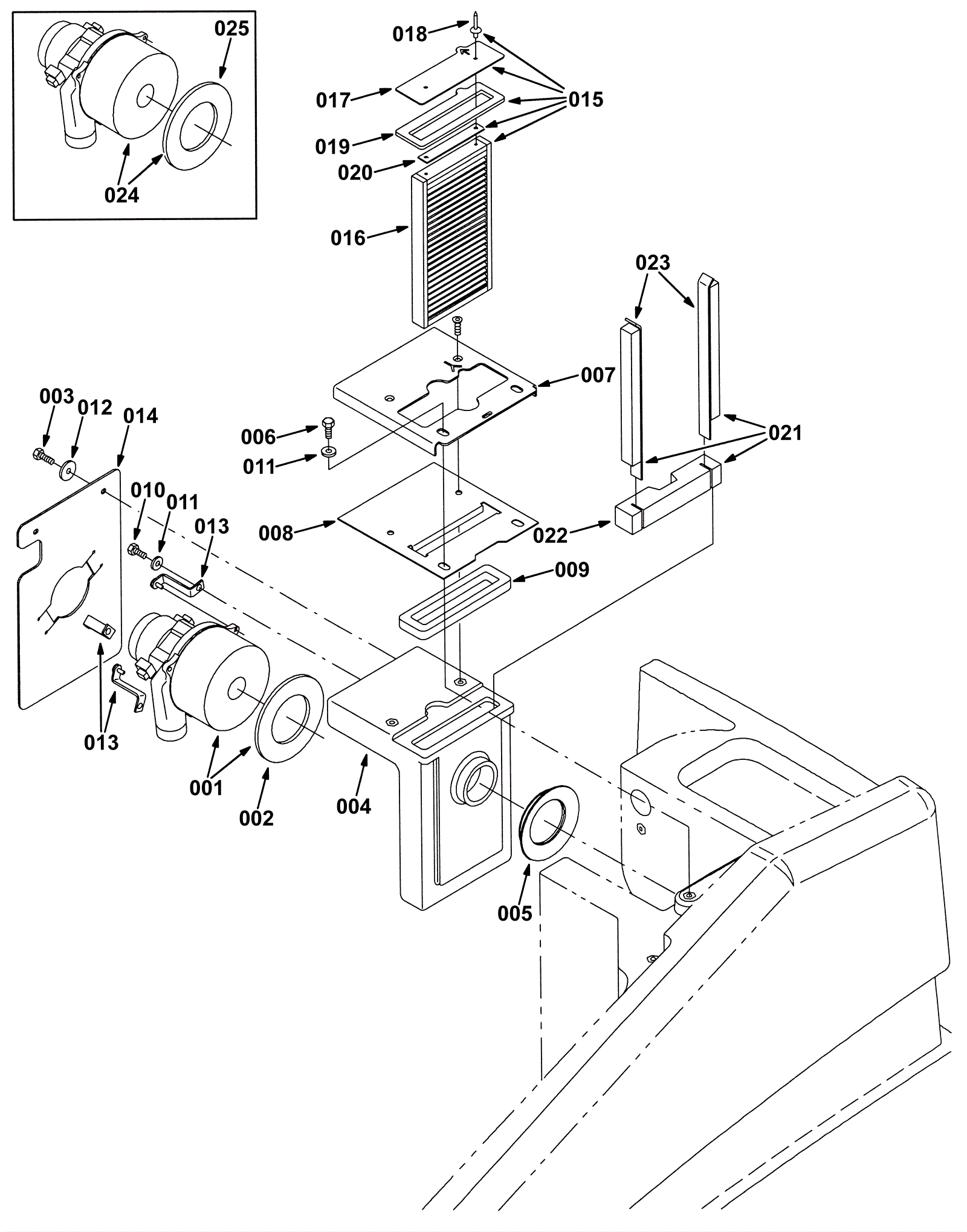 025
024
018
017
015
019
020
016
023
007
006
011
021
003
012
014
010
011
013
008
022
009
013
001
002
004
005