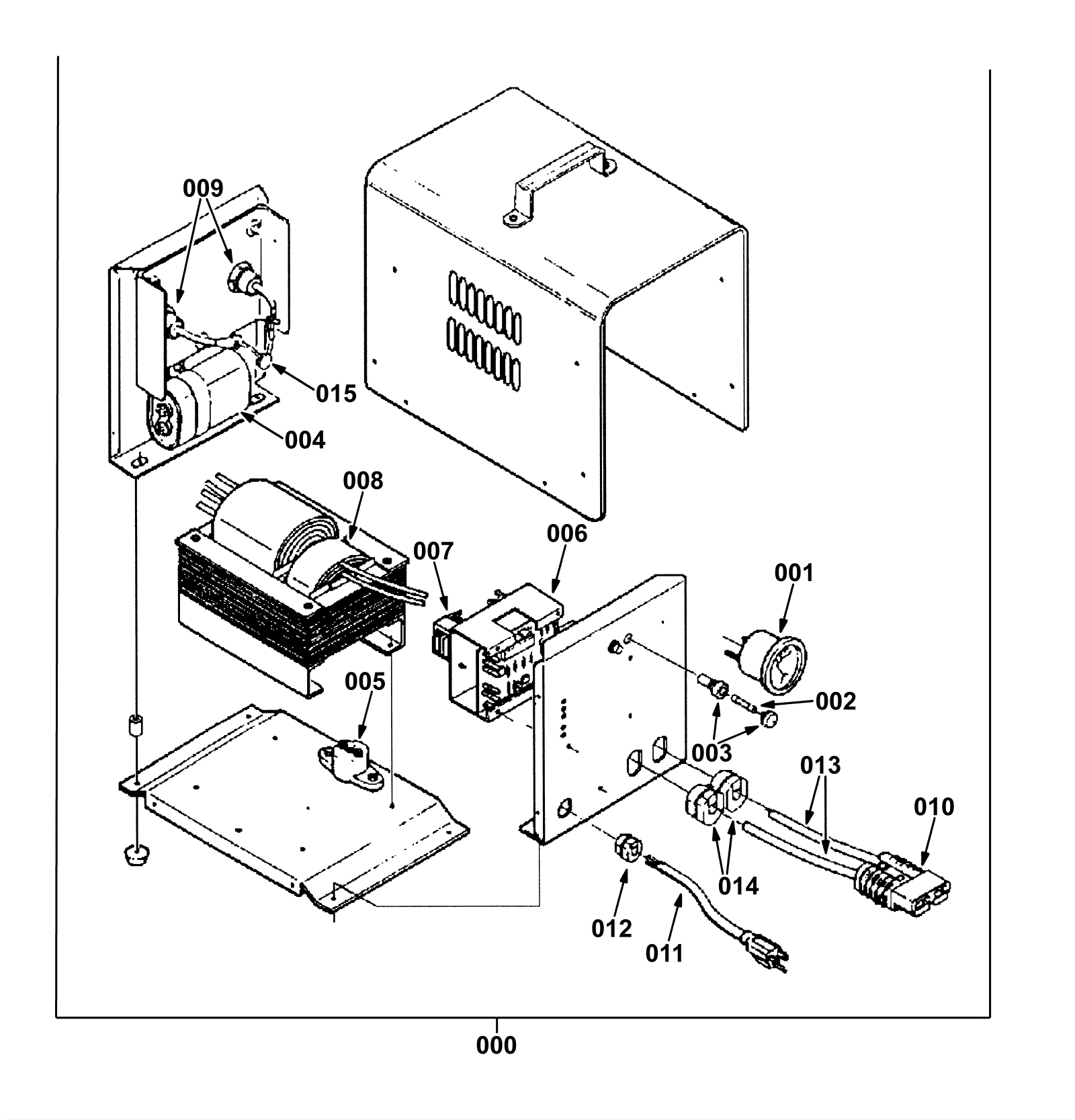 009
015
004
008
007
006
001
005
002
003
013
010
014
012
011
000