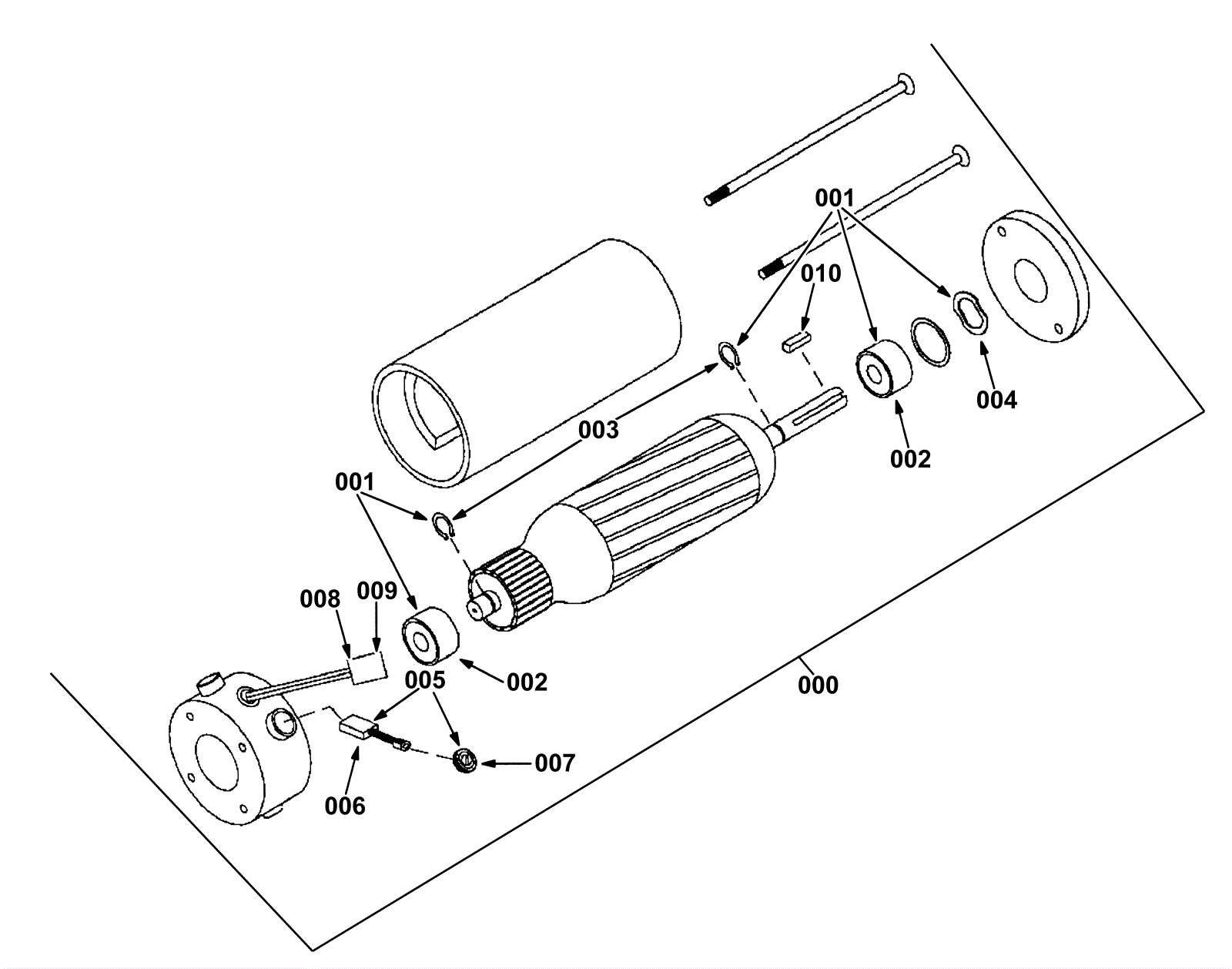 001
010
004
002
003
001
008
009
002
005
000
007
006