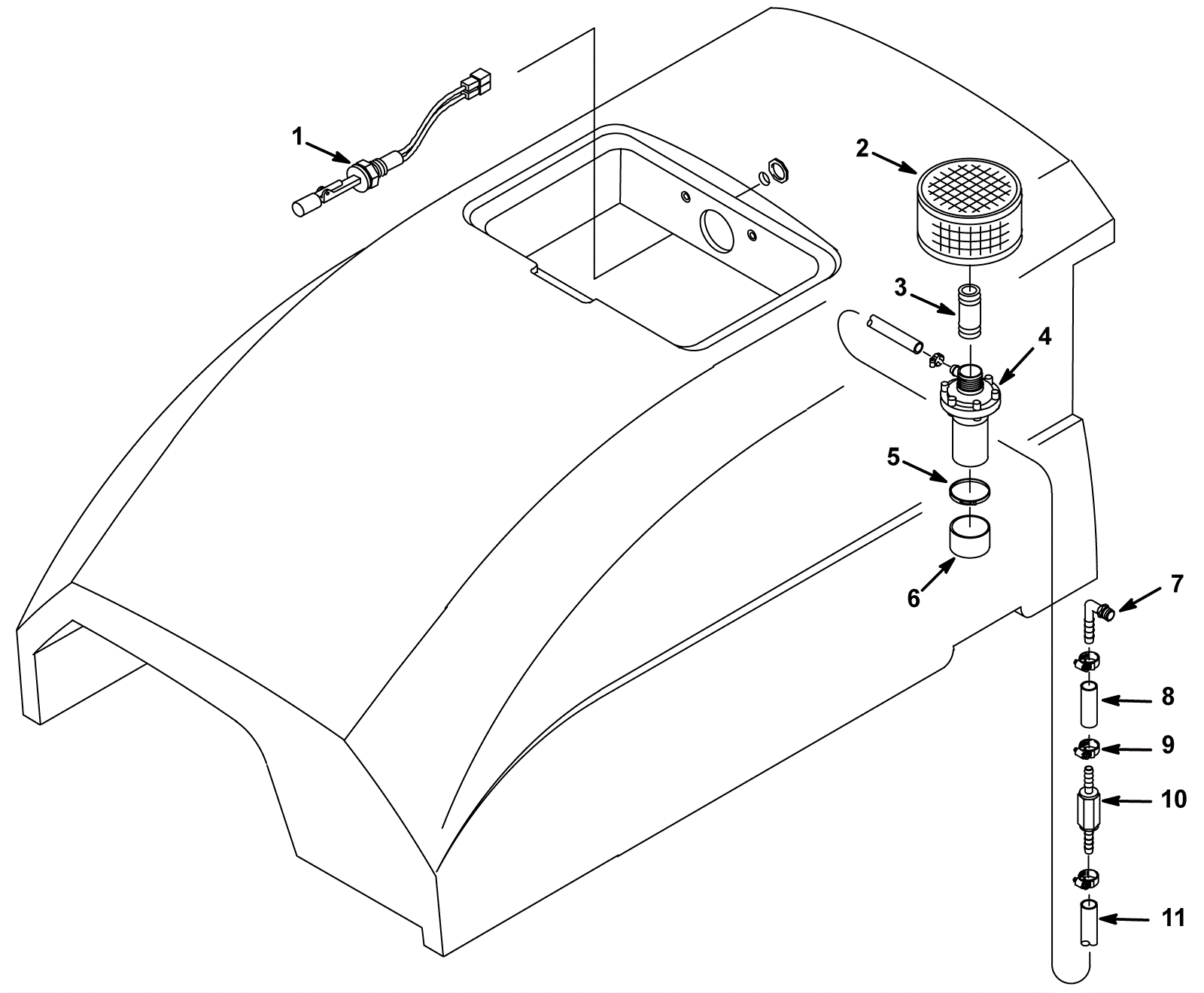 1
2
3
4
5
6
7
8
9
10
11