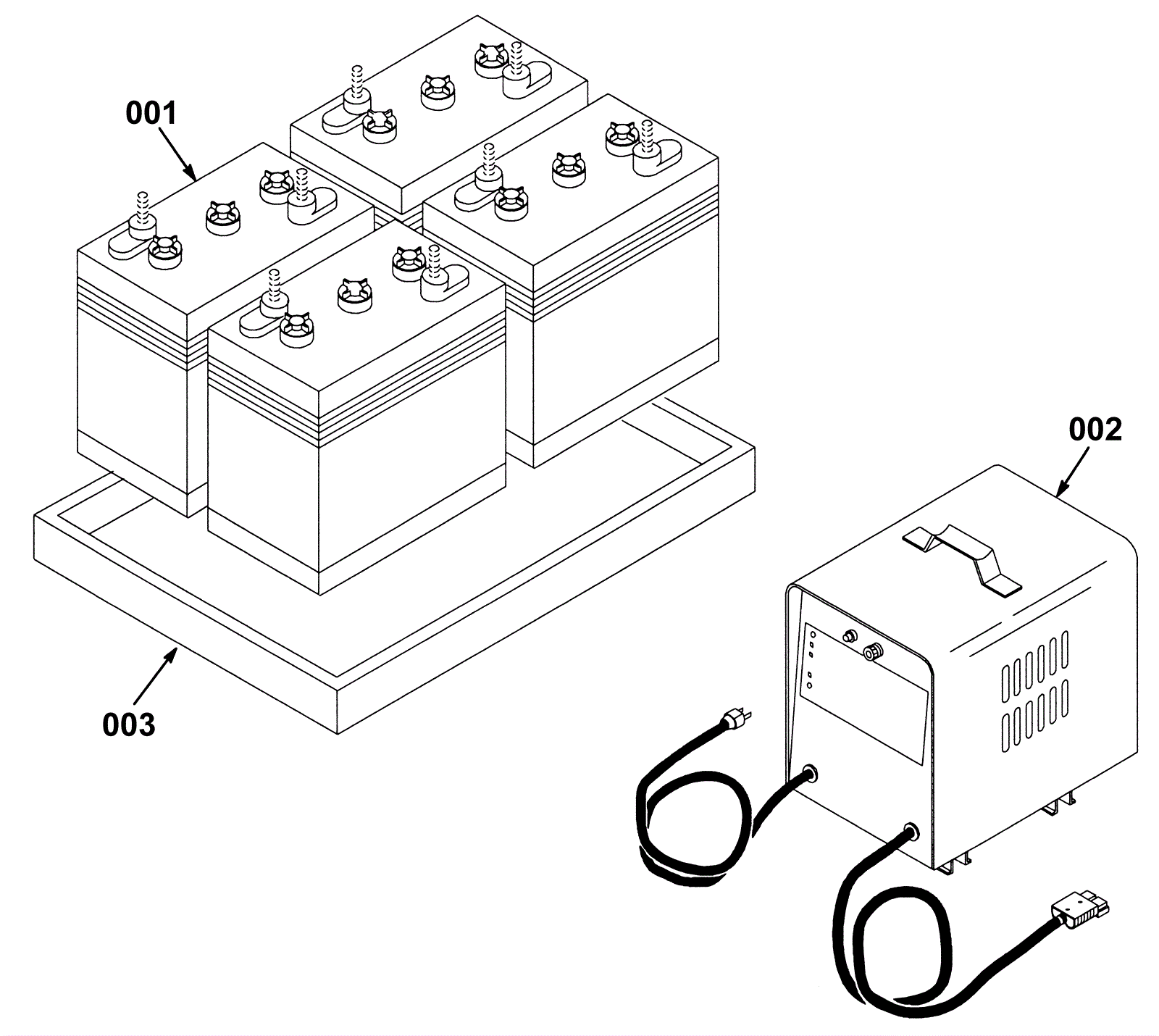 001

002

003