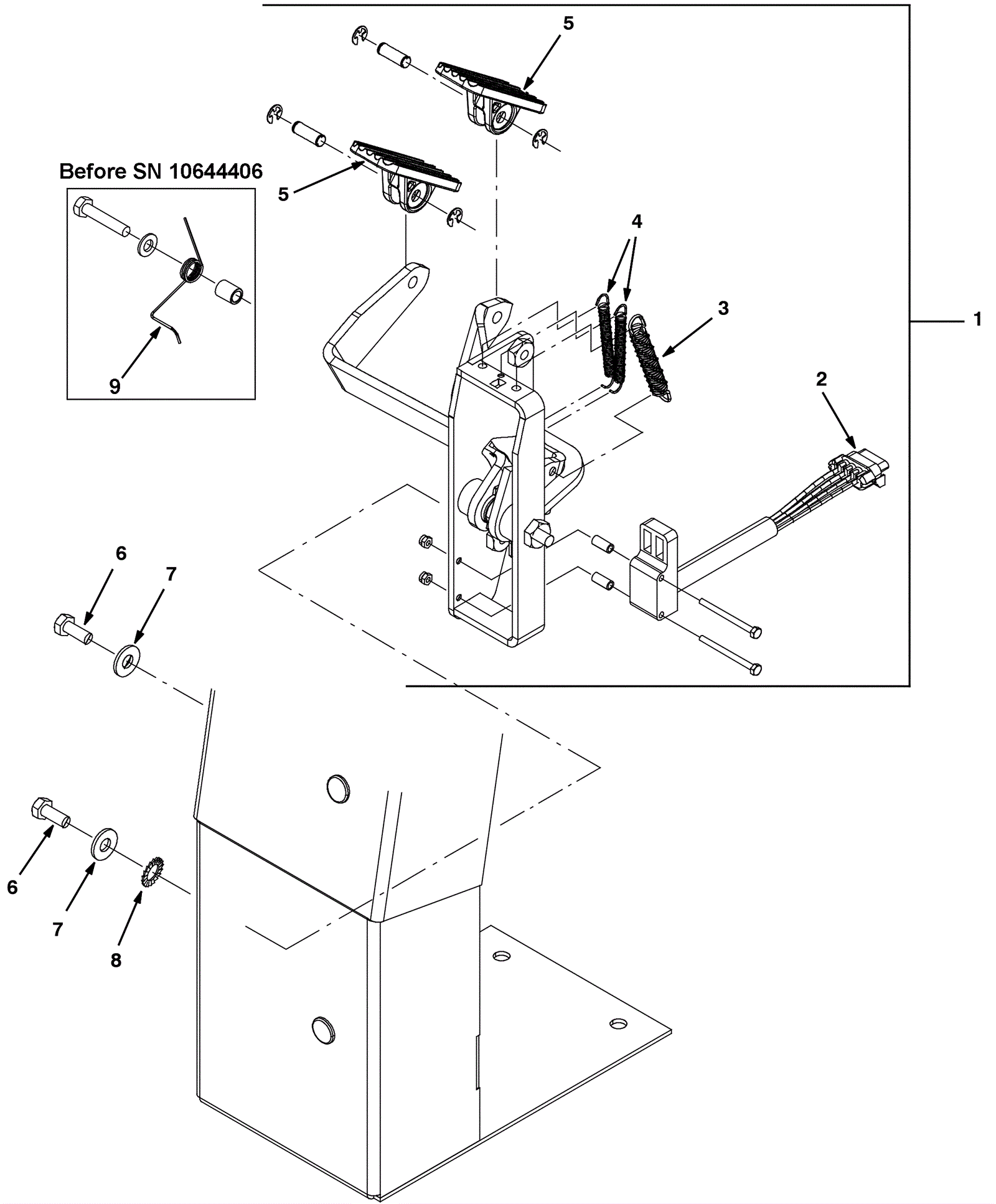 5

Before SN 10644406

5

4

3

1

9

2

6

7

6

7

8