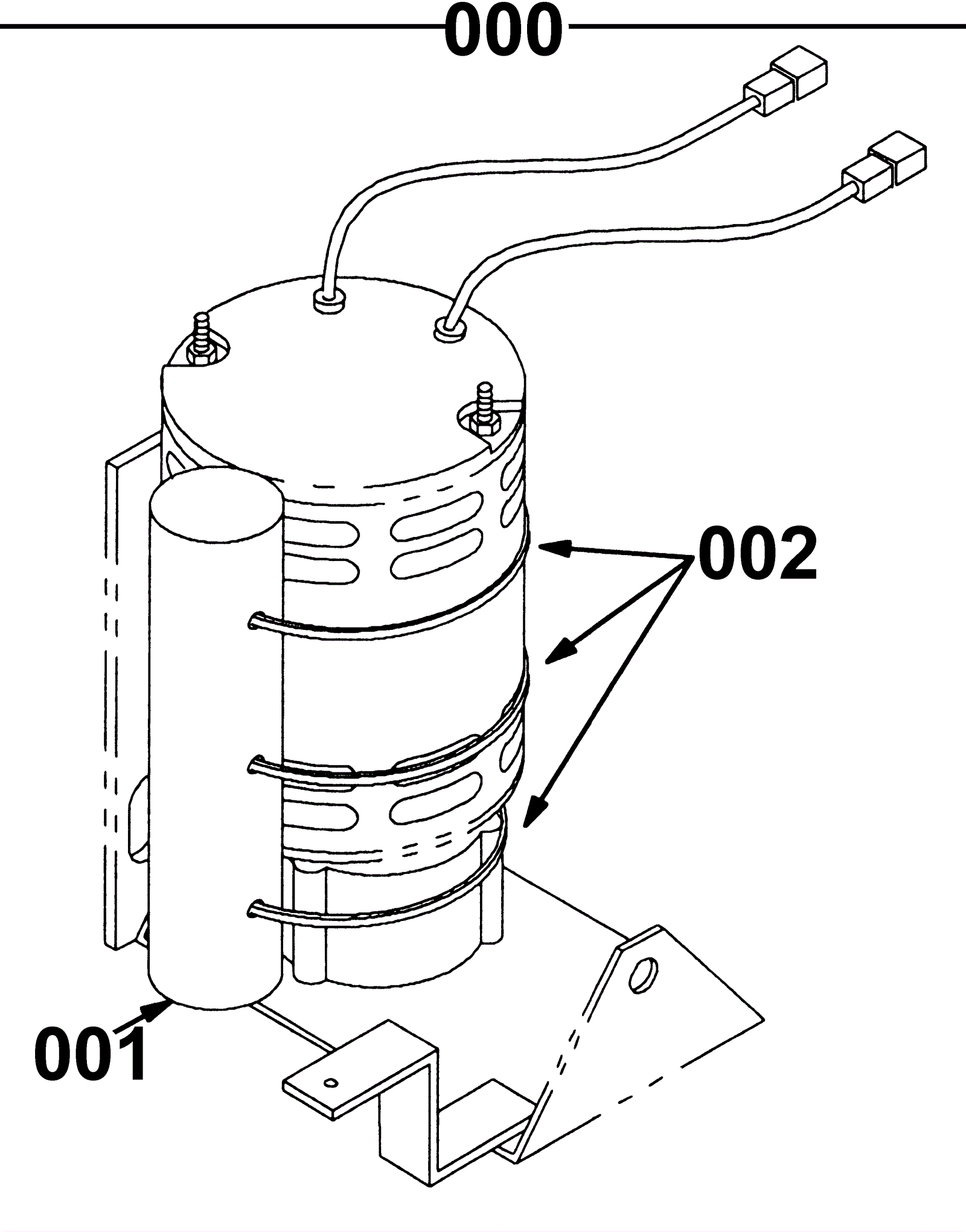 000

002

001