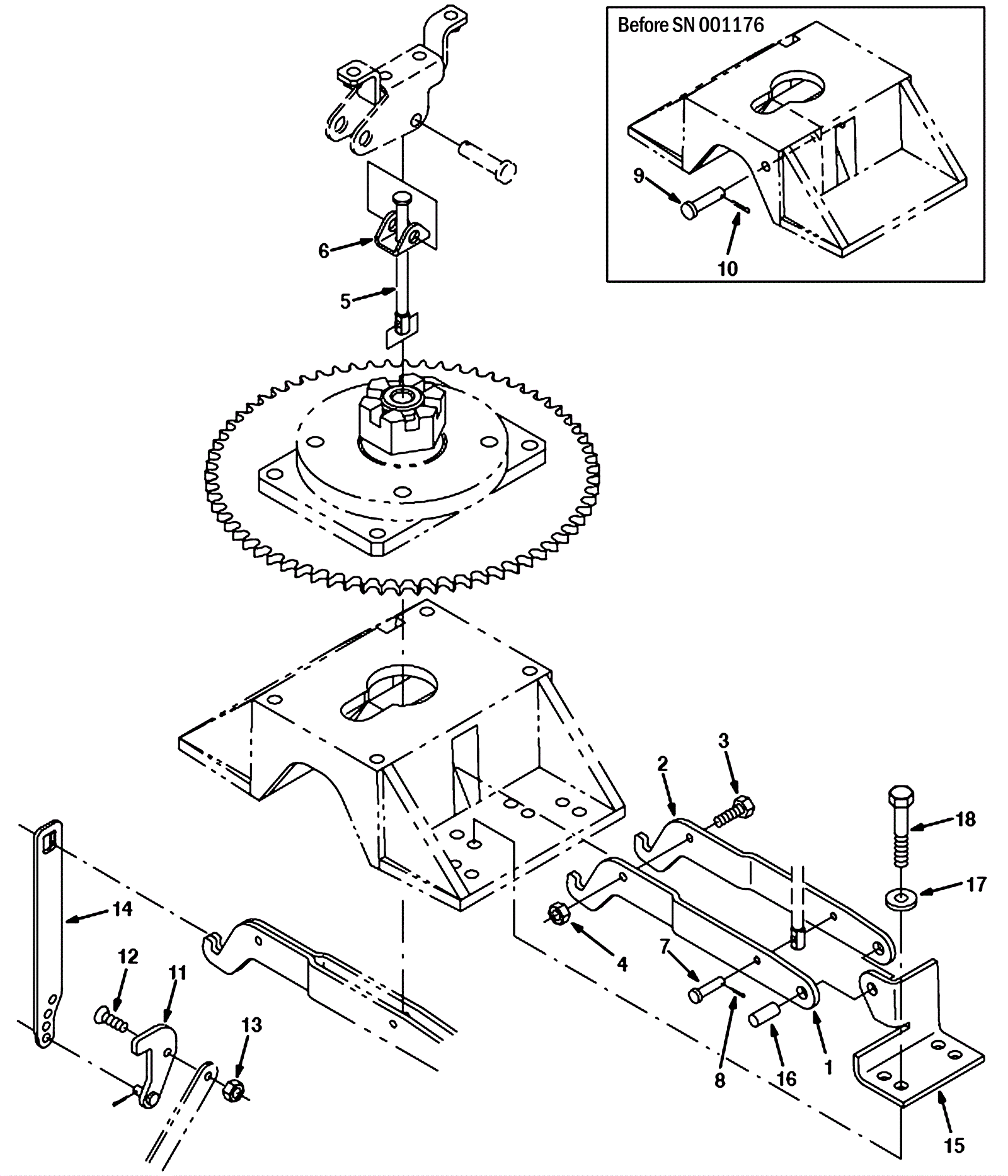 Before SN 001176

9

10

6

5

3

2

18

17

14

4

7

12

11

13

8

16

1

15