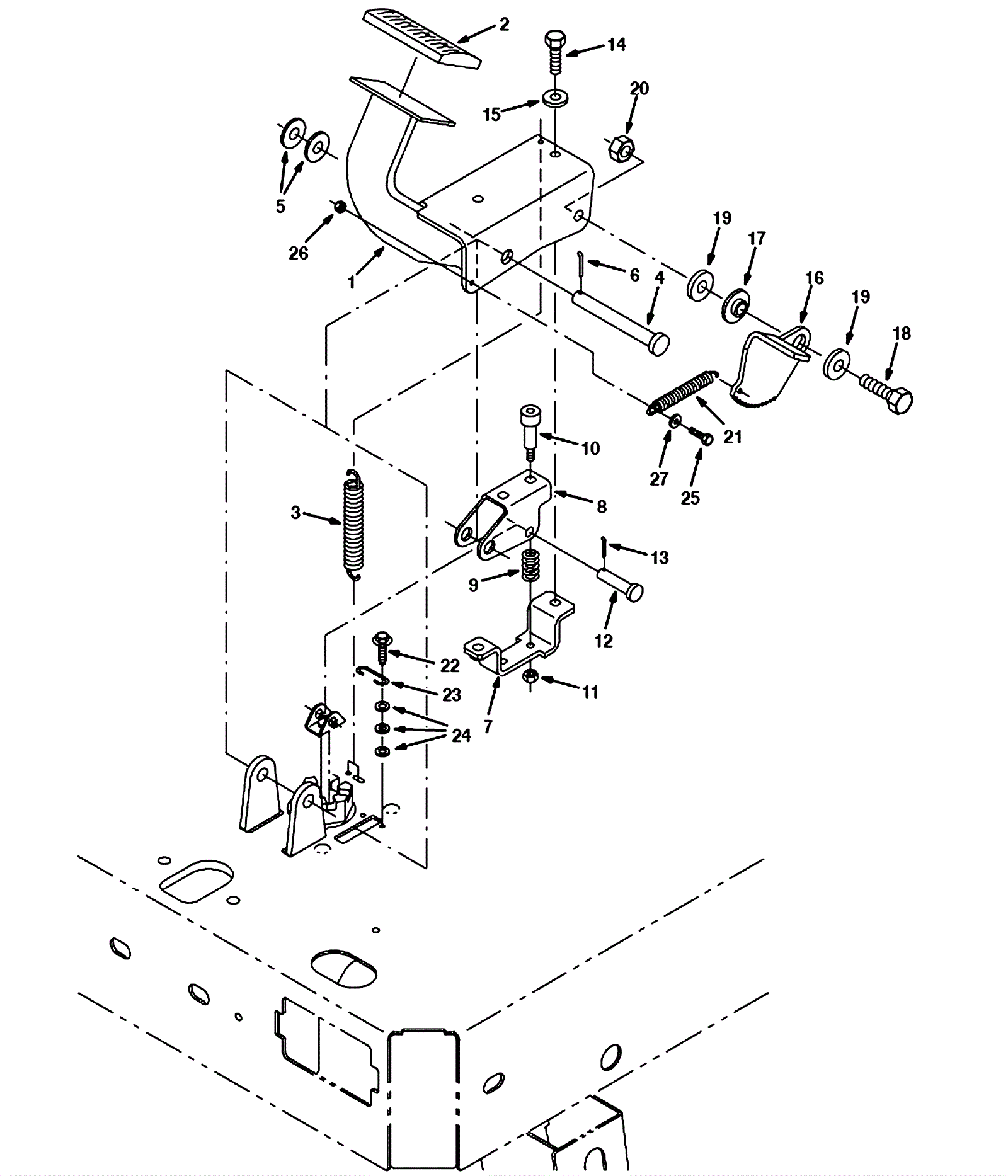 2
14
20
15
5
26
1
19
17
6
4
16
19
18
21
27
25
10
8
3
13
9
12
22
23
11
7
24