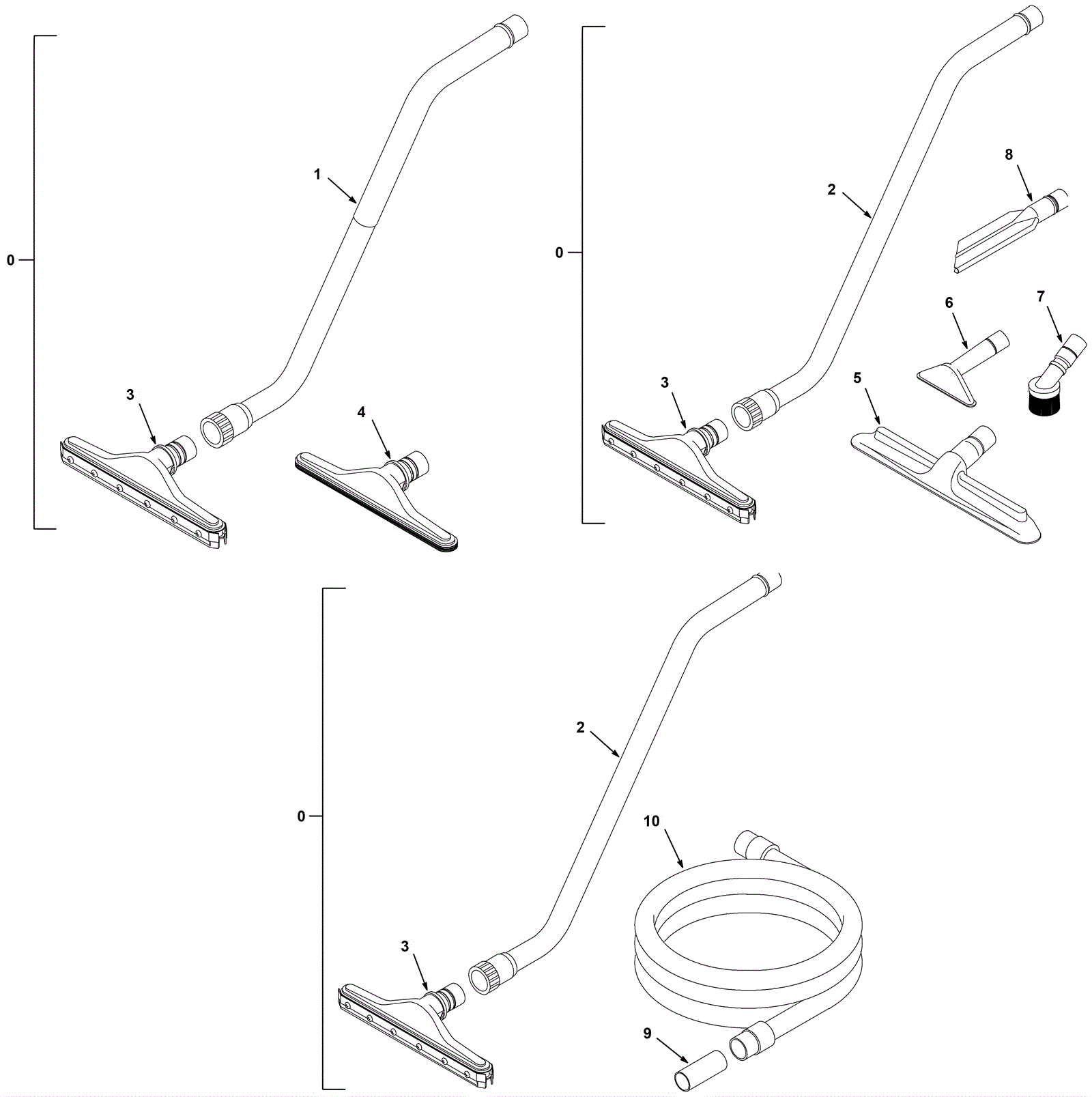 0
1
3
4
0
2
8
6
7
3
5
0
2
10
3
9