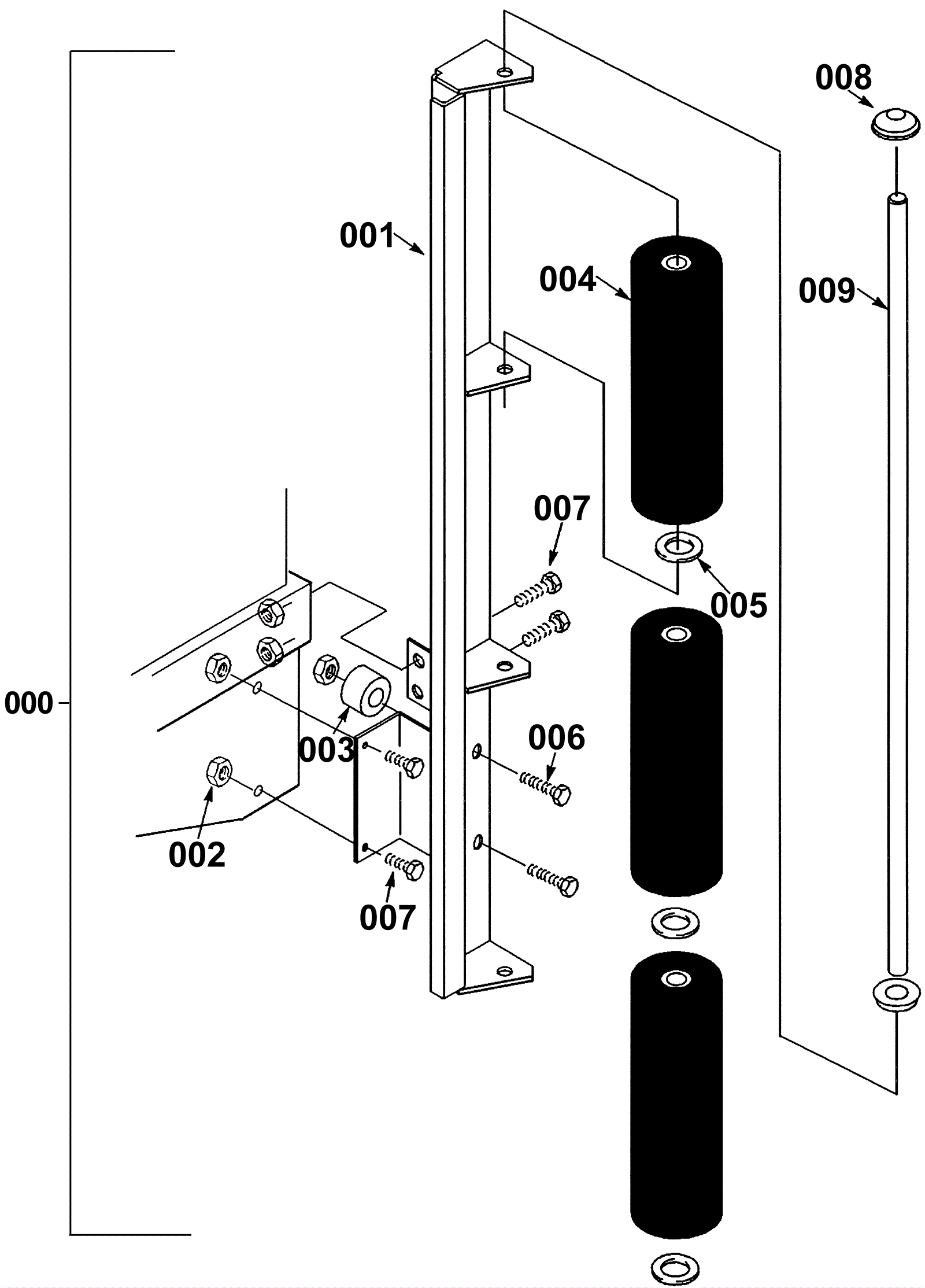 008
001
004
009
007
005
000
003
006
002
007