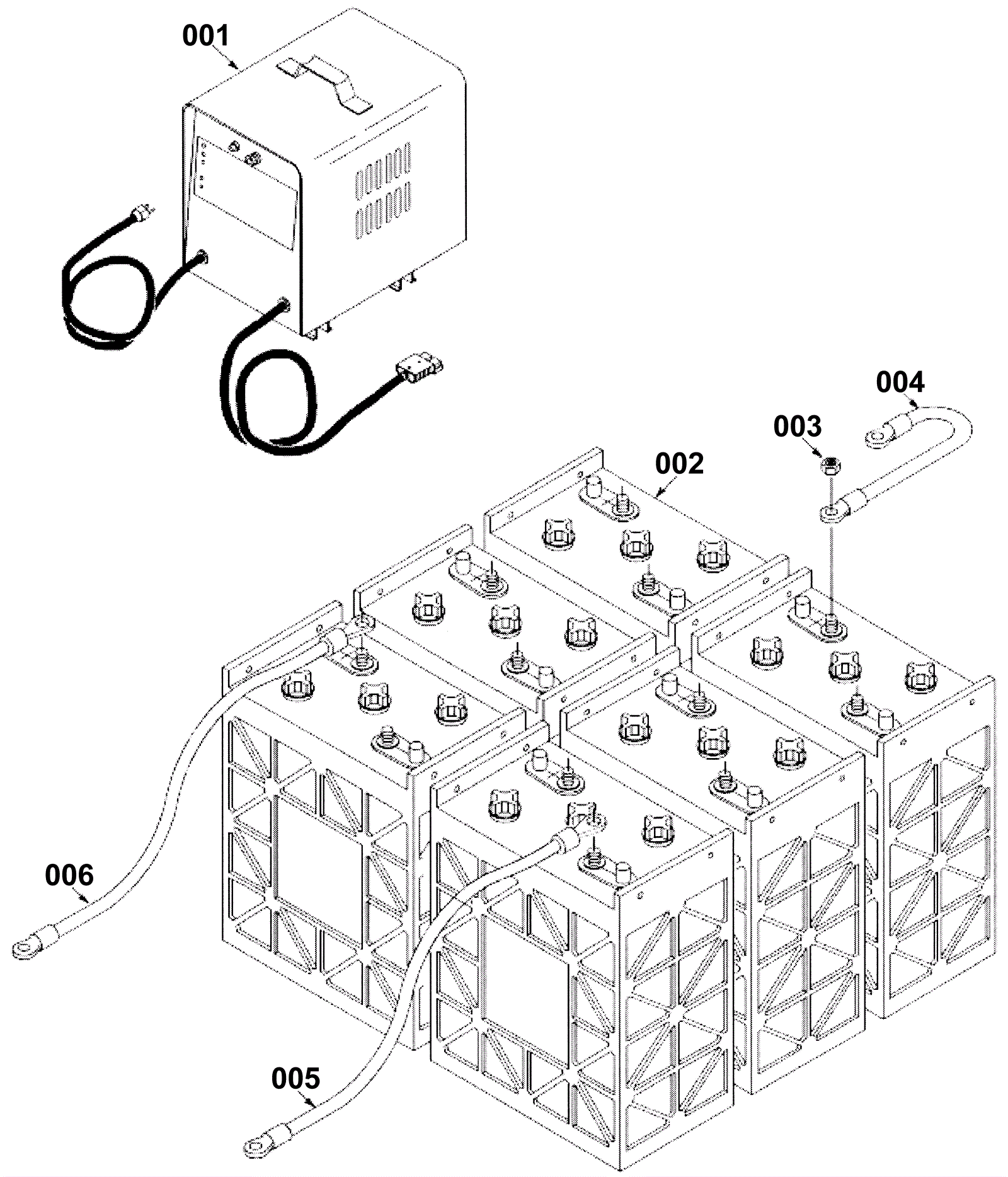 001

004

003

002

006

005