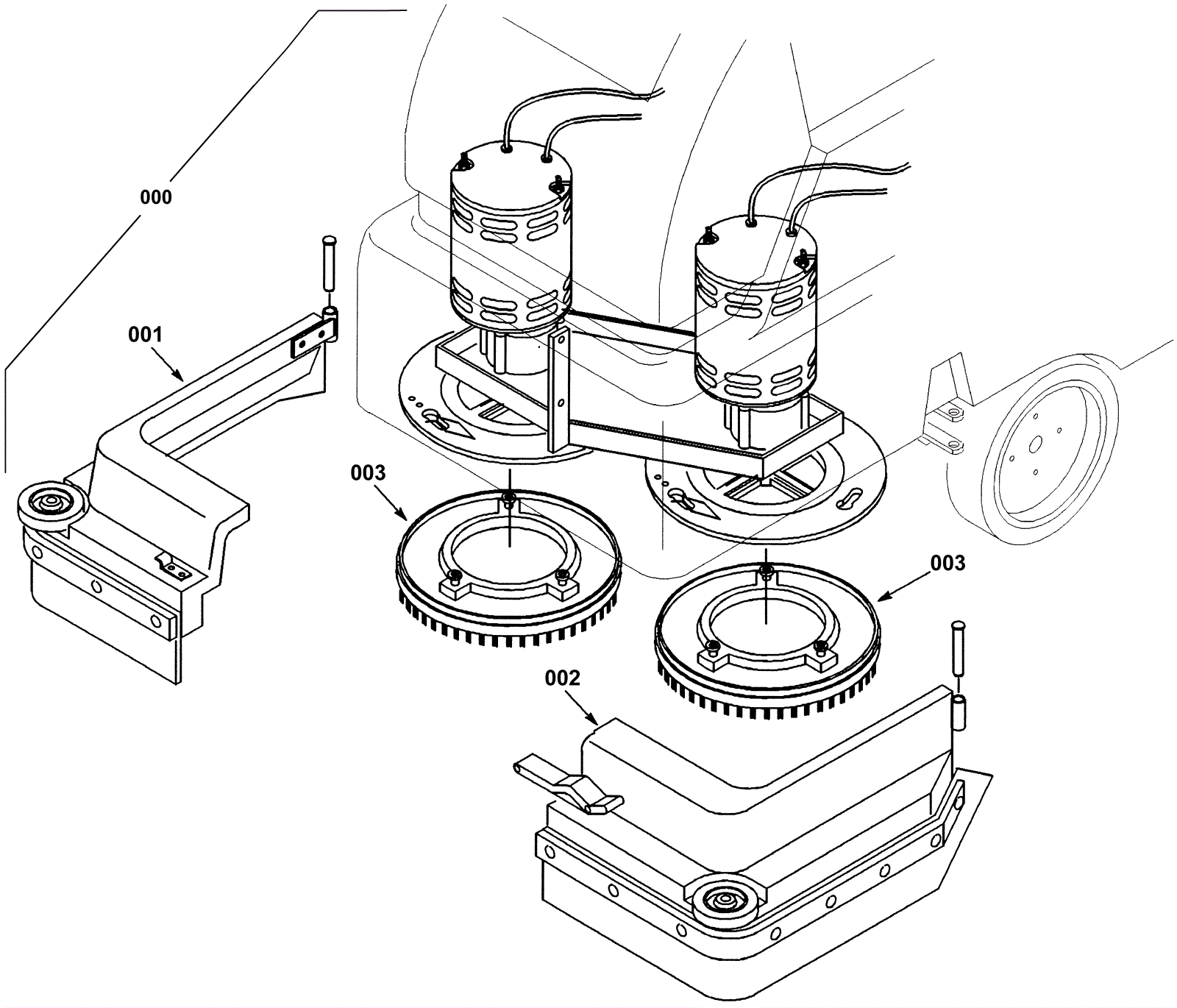 000

001

003

003

002