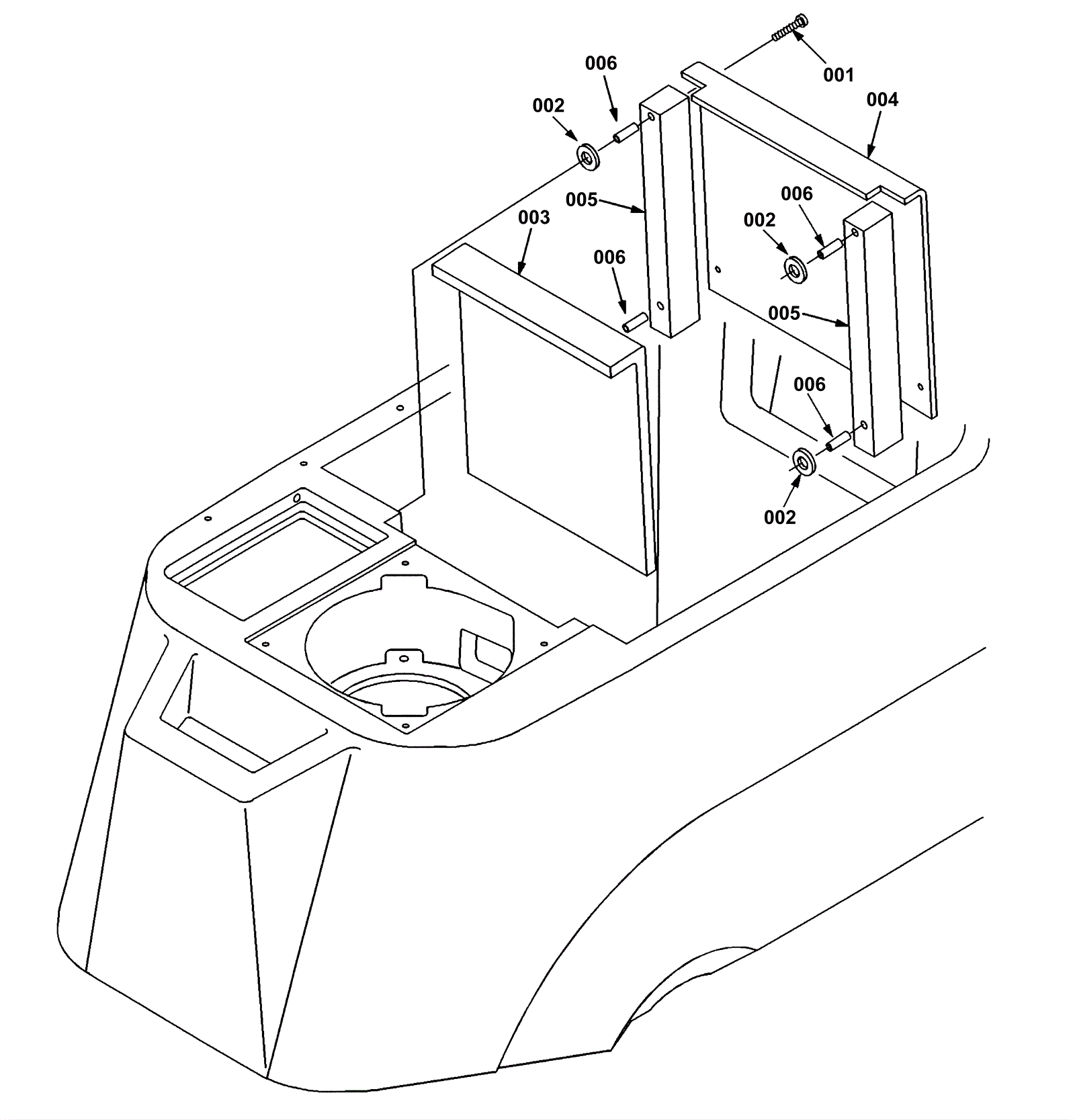 006
001
002
004
005
006
003
002
006
005
006
002