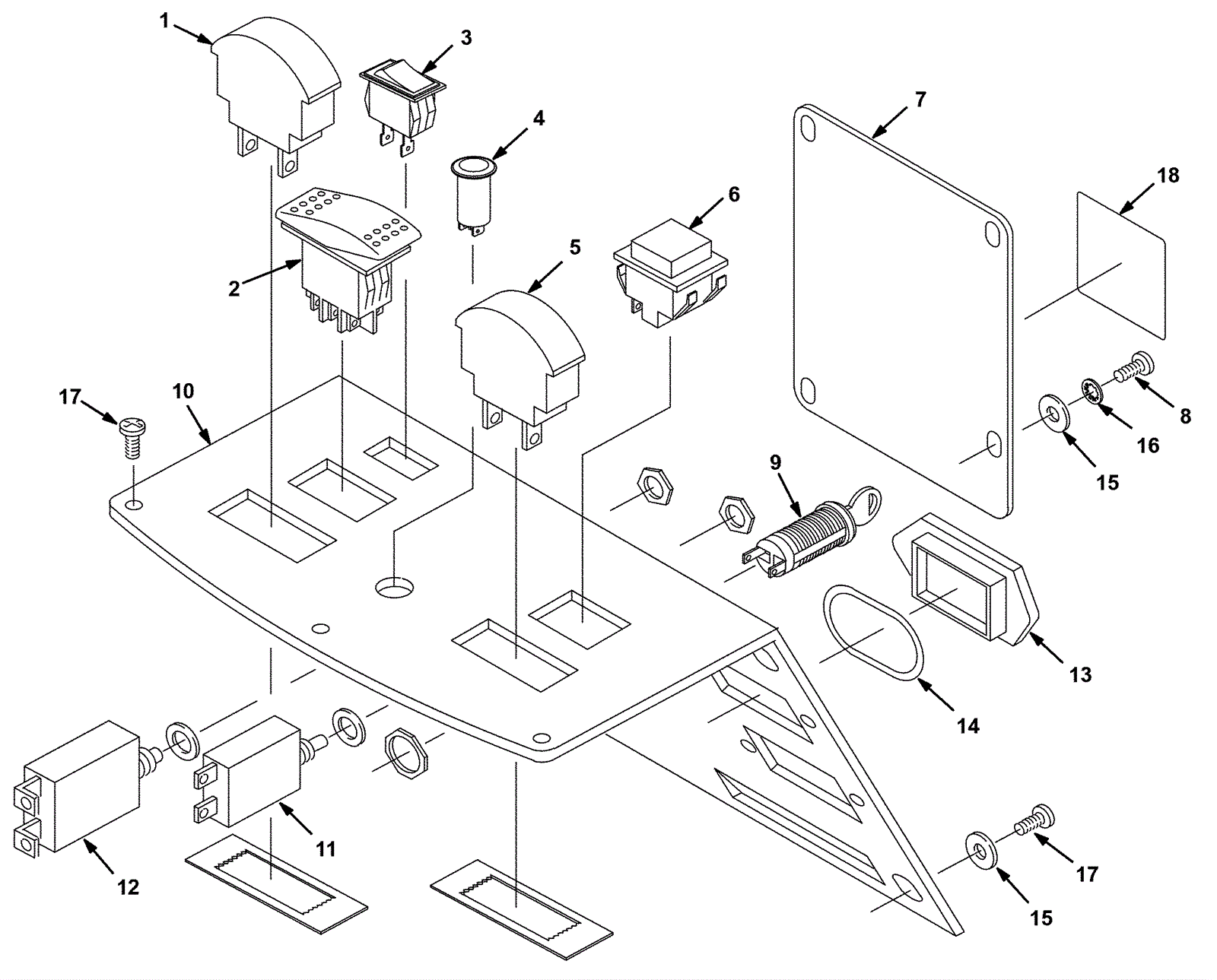 1
3
4
7
18
6
2
5
17
10
8
16
15
9
13
14
11
12
17
15