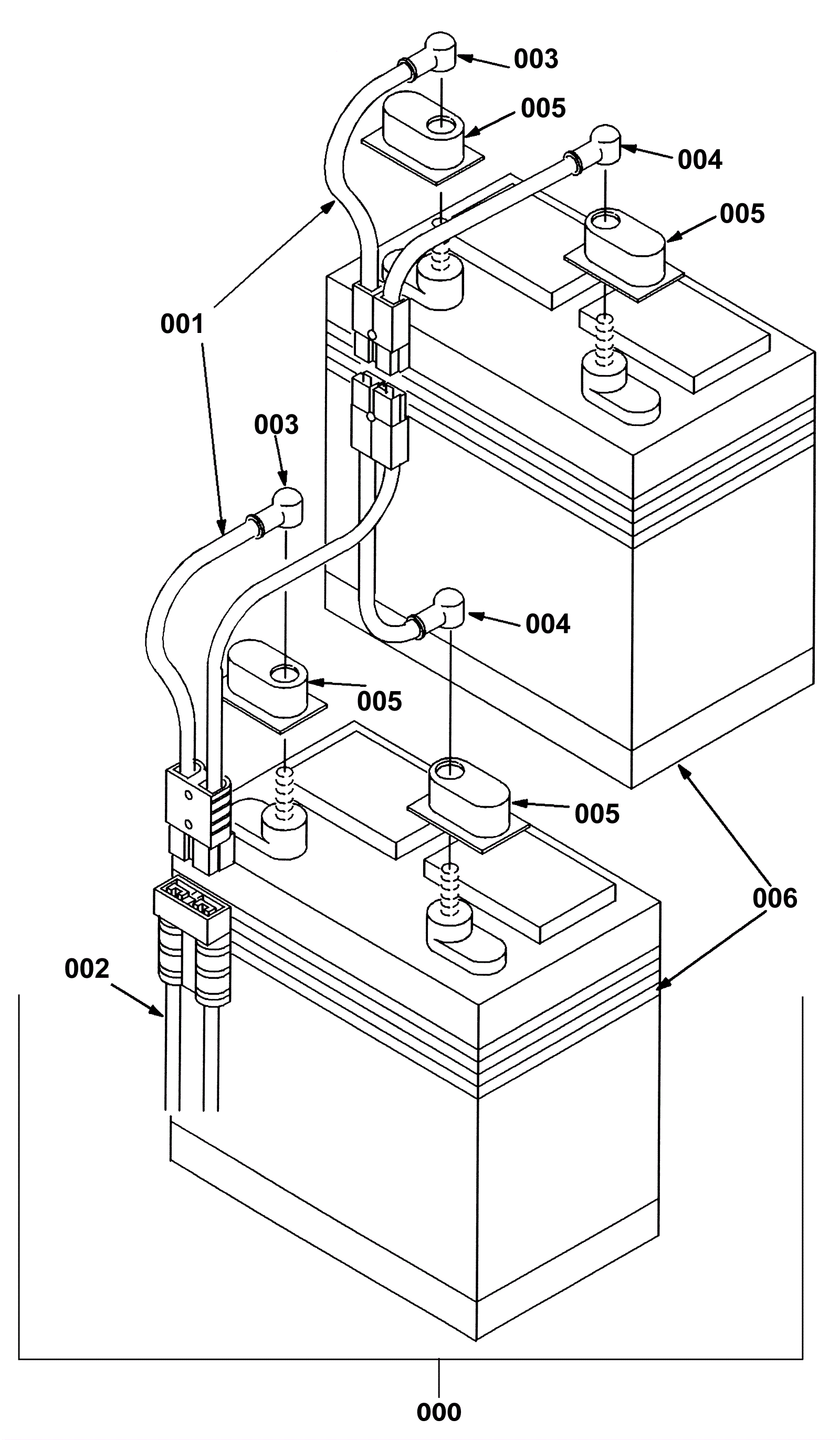 003
005
004
005
001
003
004
005
005
006
002
000