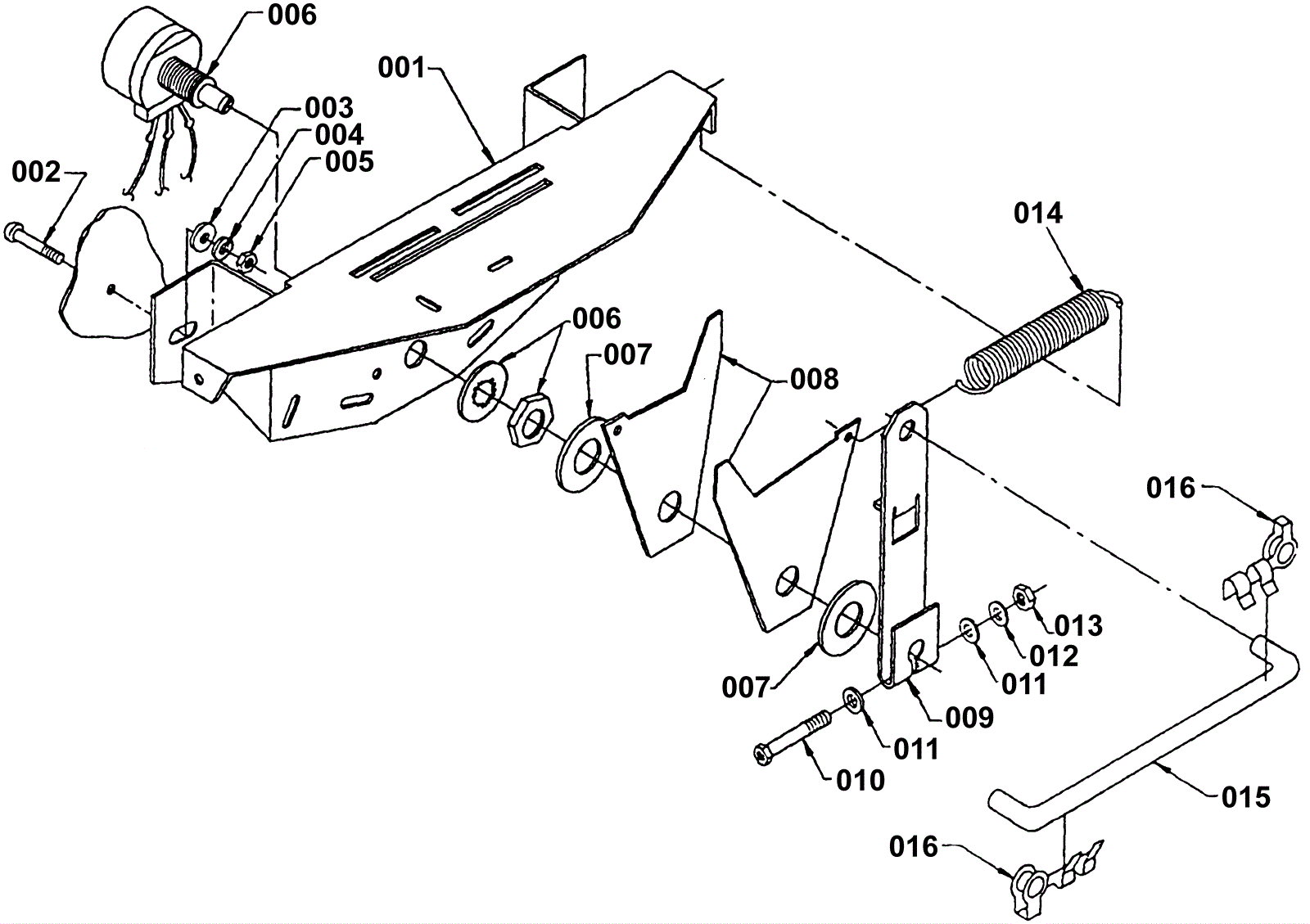 006
001
003
004
005
002
014
006
007
008
016
013
012
011
007
009
011
010
015
016