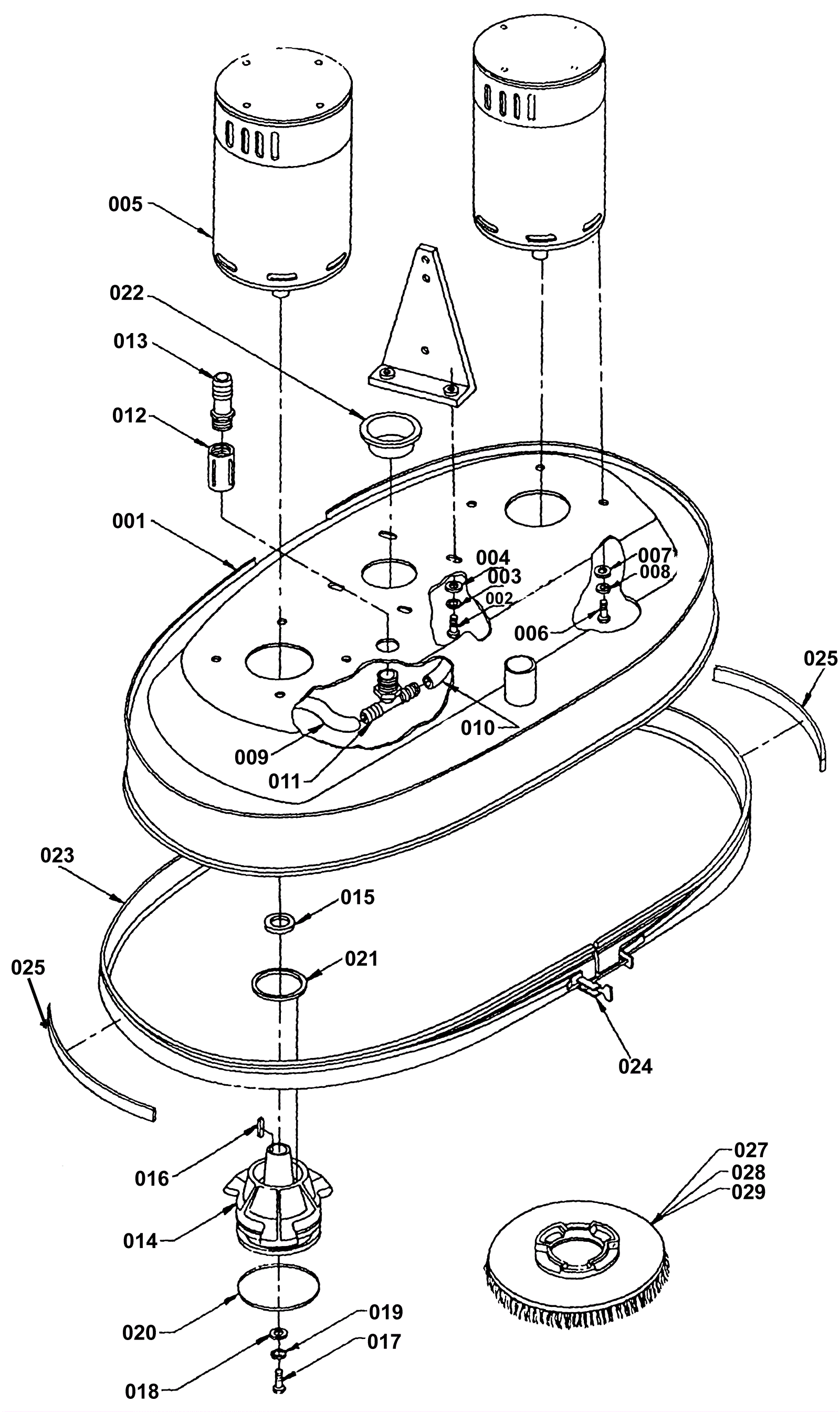 005
022
013
012
001
004
003
002
007
008
006
025
010
009
011
023
015
021
025
024
016
014
027
028
029
020
019
017
018