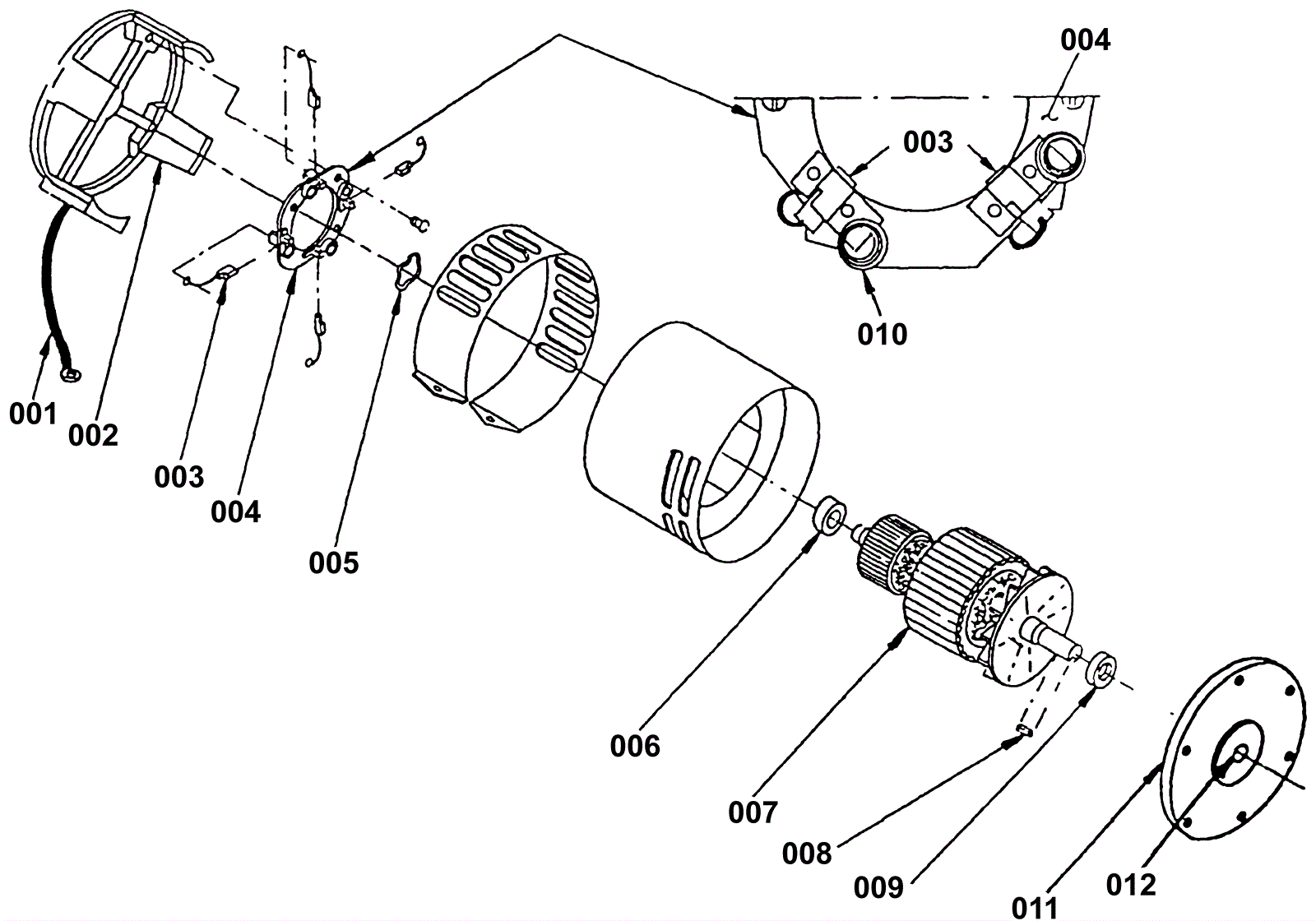 004
003
010
001
002
003
004
005
006
007
008
009
011
012