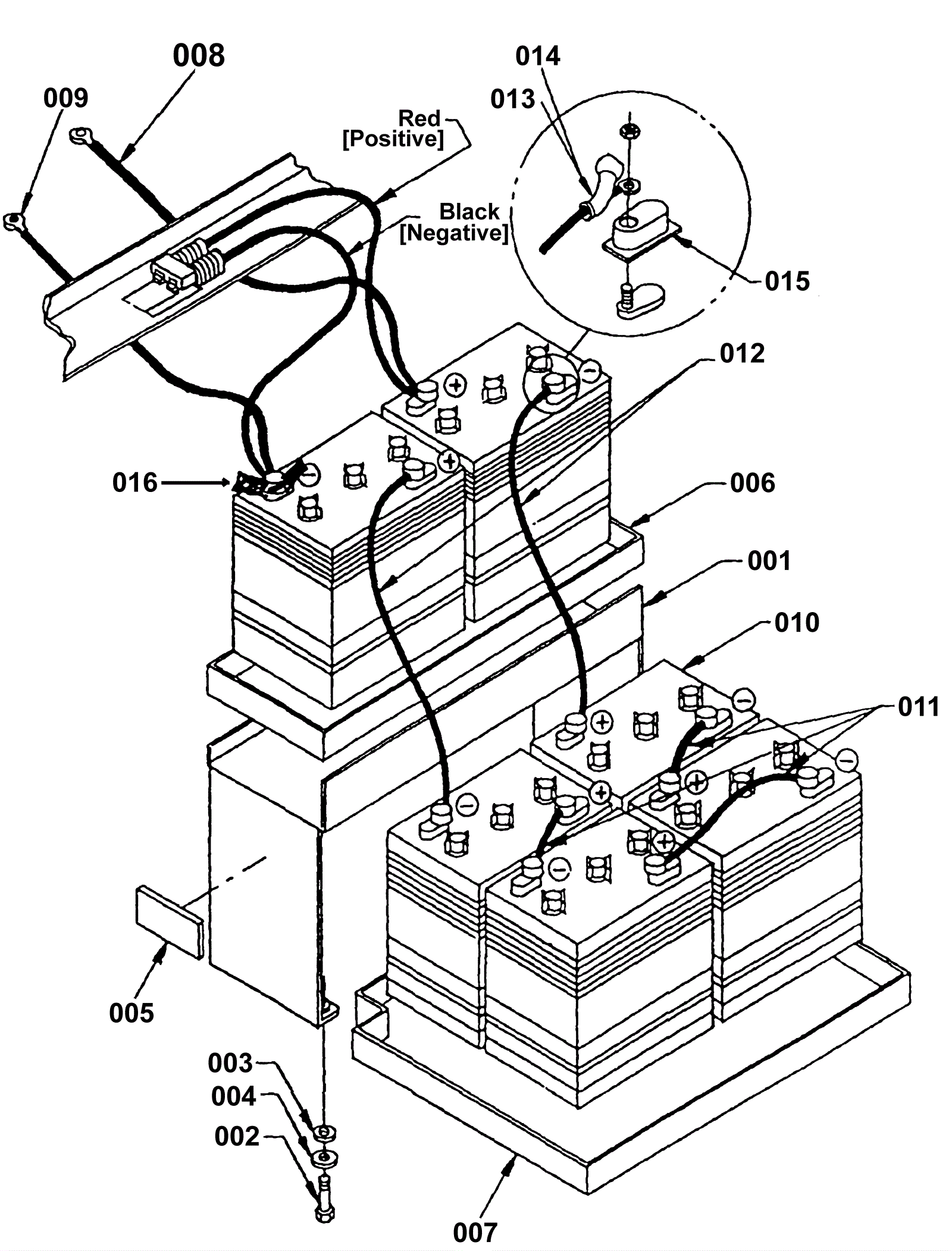 008
009
014
013
Red
[Positive]
Black
[Negative]
015
012
016
006
001
010
011
005
003
004
002
007