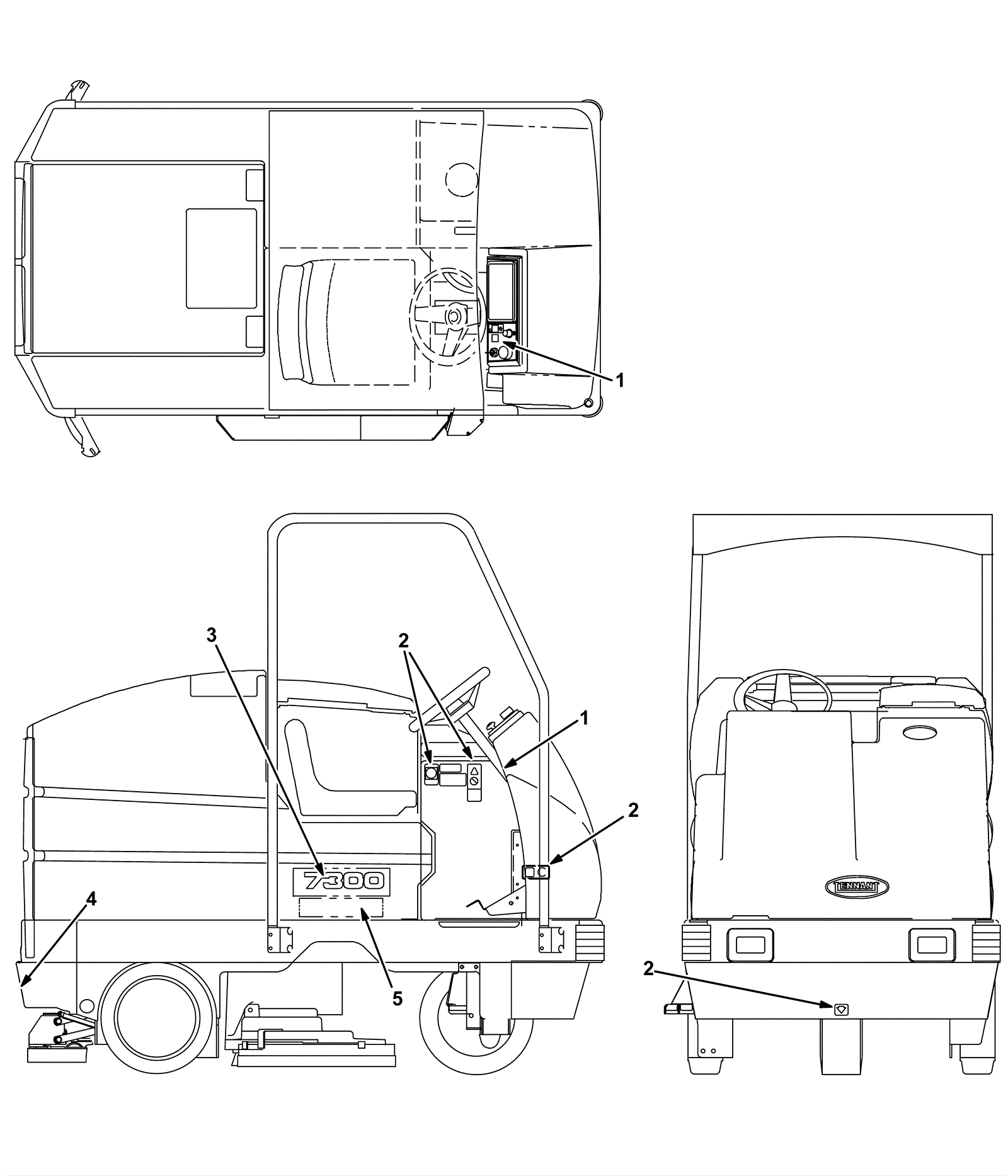 1

3

2

1

2

7300

4

5

TENNANT

2