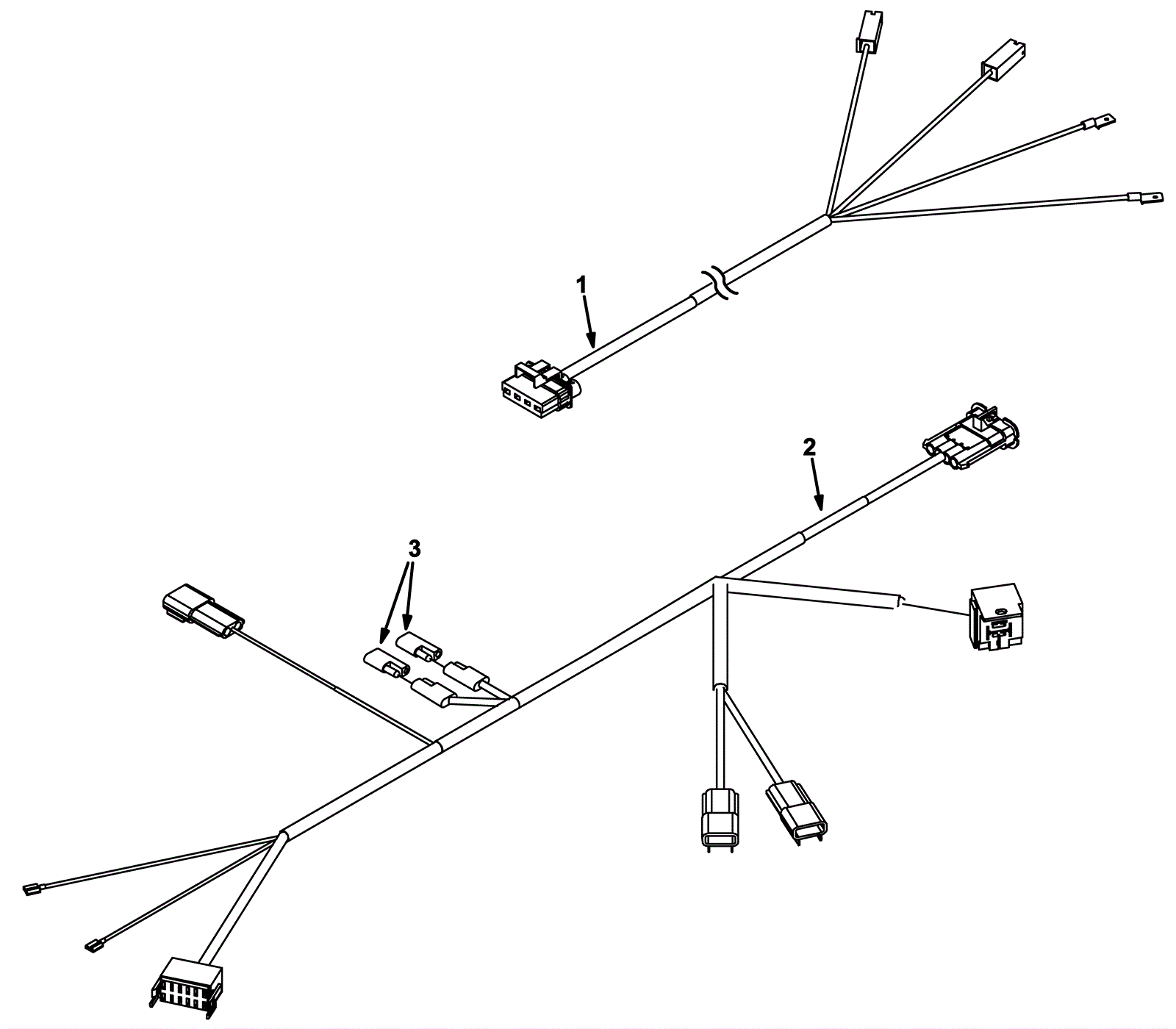 1

2

3