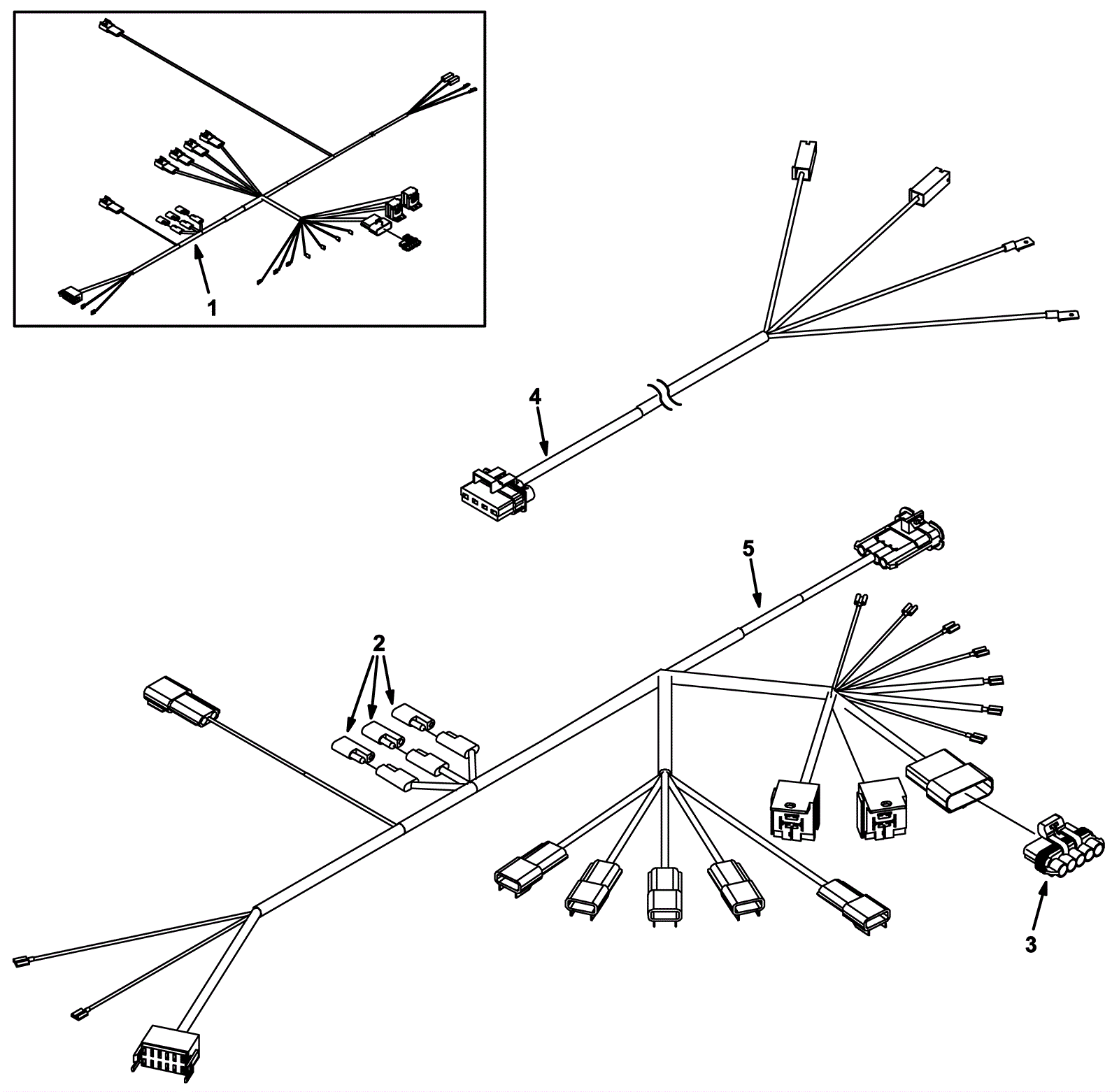 1

4

5

2

3